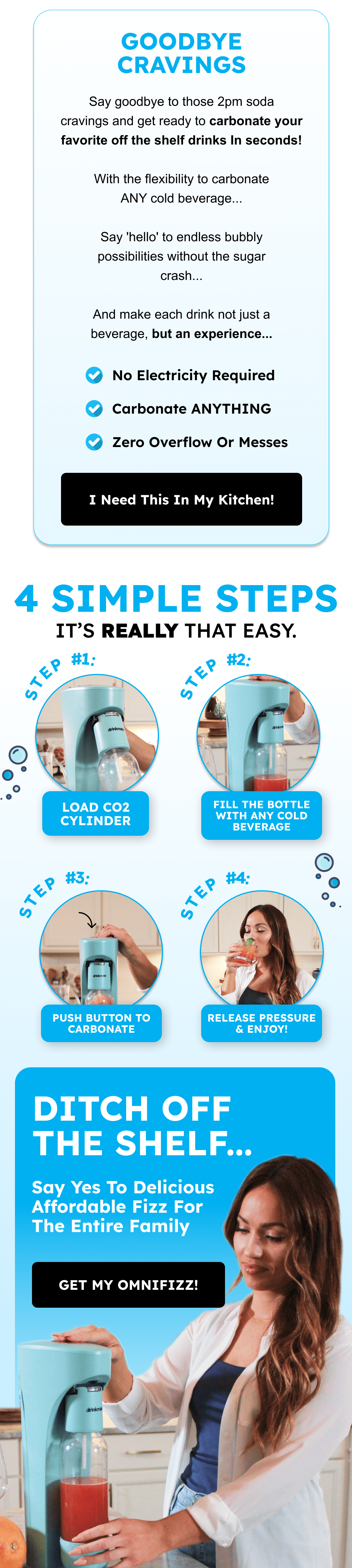 GOODBYE CRAVINGS

Say goodbye to those 2pm soda cravings and get ready to carbonate your favorite off the shelf drinks In seconds!

With the flexibility to carbonate ANY cold beverage...

Say 'hello' to endless bubbly possibilities without the sugar crash...

And make each drink not just a beverage, but an experience...

No Electricity Required

Carbonate ANYTHING

Zero Overflow Or Messes

I Need This In My Kitchen!

4 SIMPLE STEPS

IT'S REALLY THAT EASY.

STEP #1:

drinkmate

LOAD CO2 CYLINDER

STEP #2:

drinkmate

FILL THE BOTTLE WITH ANY COLD BEVERAGE

STEP #3:

drinkmate

PUSH BUTTON TO CARBONATE

STEP #4:

RELEASE PRESSURE & ENJOY!

DITCH OFF THE SHELF...

Say Yes To Delicious Affordable Fizz For The Entire Family

GET MY OMNIFIZZ!

drinkmate