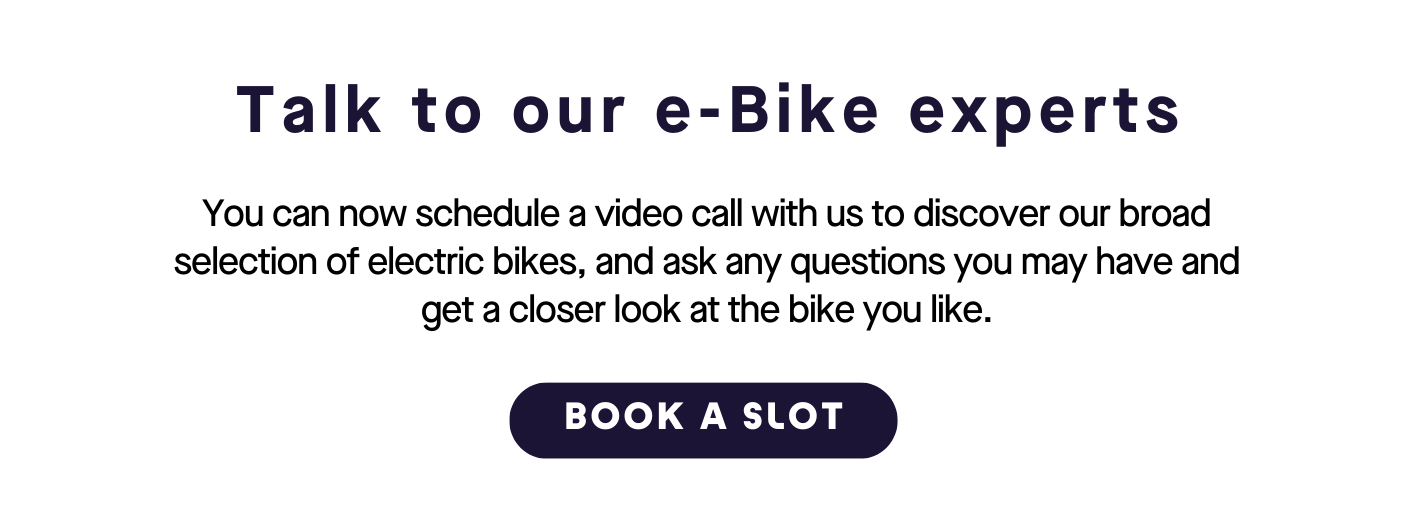 Talk to our e-Bike experts

You can now schedule a video call with us to discover our broad selection of electric bikes, and ask any questions you may have and get a closer look at the bike you like.

BOOK A SLOT