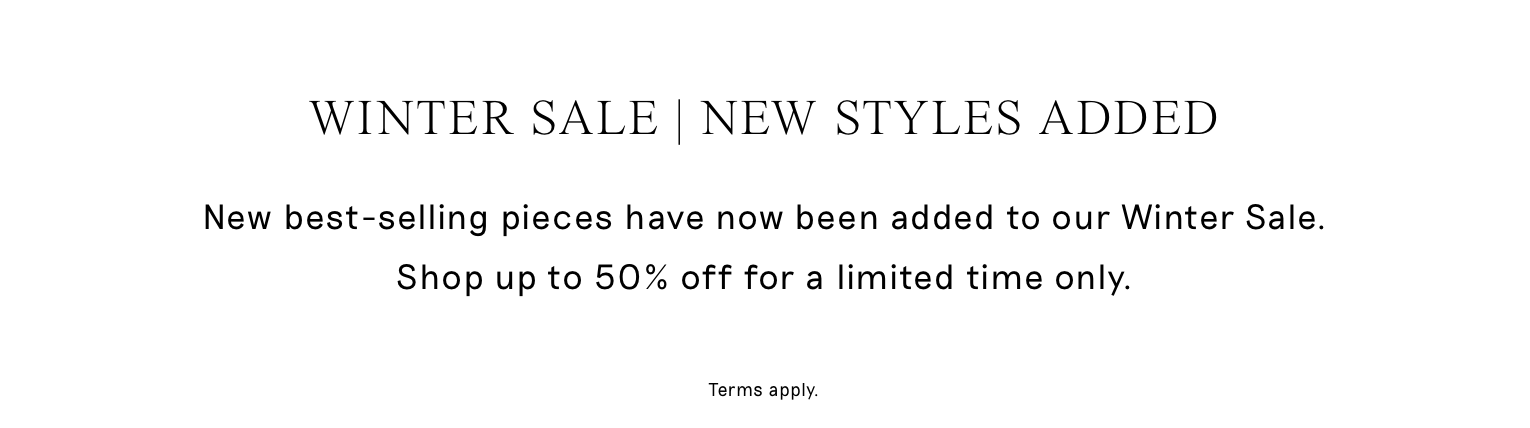 WINTER SALE | NEW STYLES ADDED

New best-selling pieces have now been added to our Winter Sale. Shop up to 50% off for a limited time only.

Terms apply.