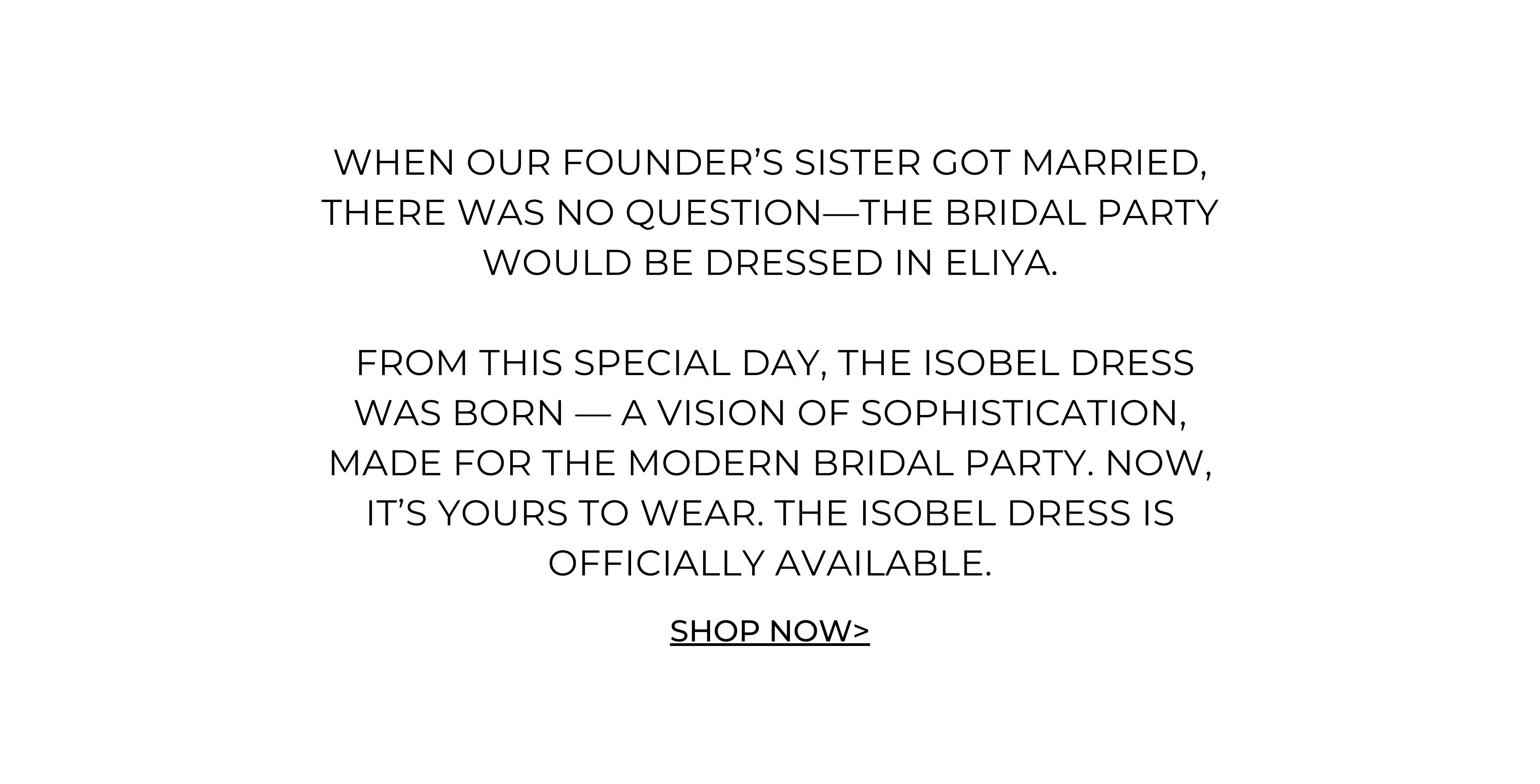 WHEN OUR FOUNDER’S SISTER GOT MARRIED, THERE WAS NO QUESTION—THE BRIDAL PARTY WOULD BE DRESSED IN ELIYA.

FROM THIS SPECIAL DAY, THE ISOBEL DRESS WAS BORN — A VISION OF SOPHISTICATION, MADE FOR THE MODERN BRIDAL PARTY. NOW, IT’S YOURS TO WEAR. THE ISOBEL DRESS IS OFFICIALLY AVAILABLE.

SHOP NOW>