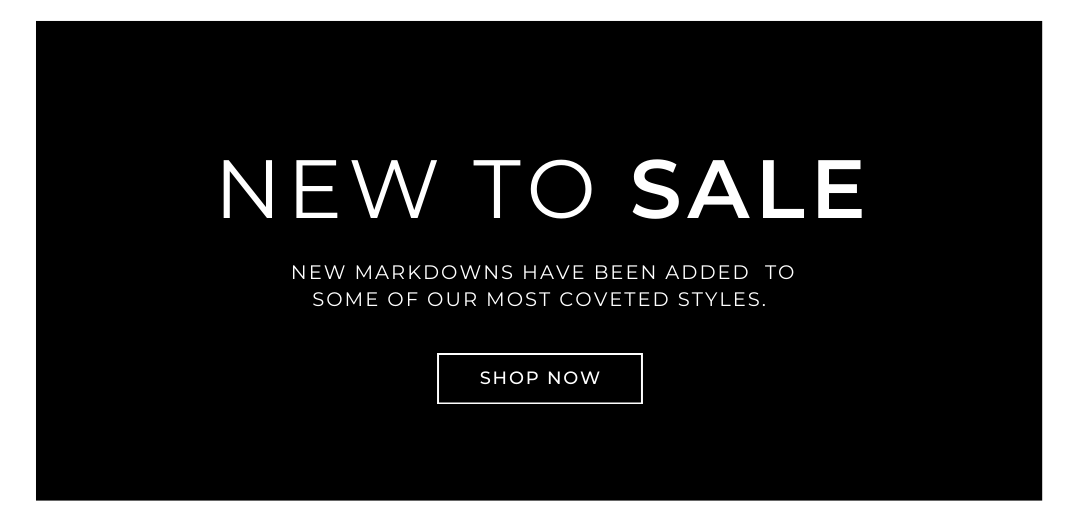 NEW TO SALE

NEW MARKDOWNS HAVE BEEN ADDED TO SOME OF OUR MOST COVETED STYLES.

SHOP NOW