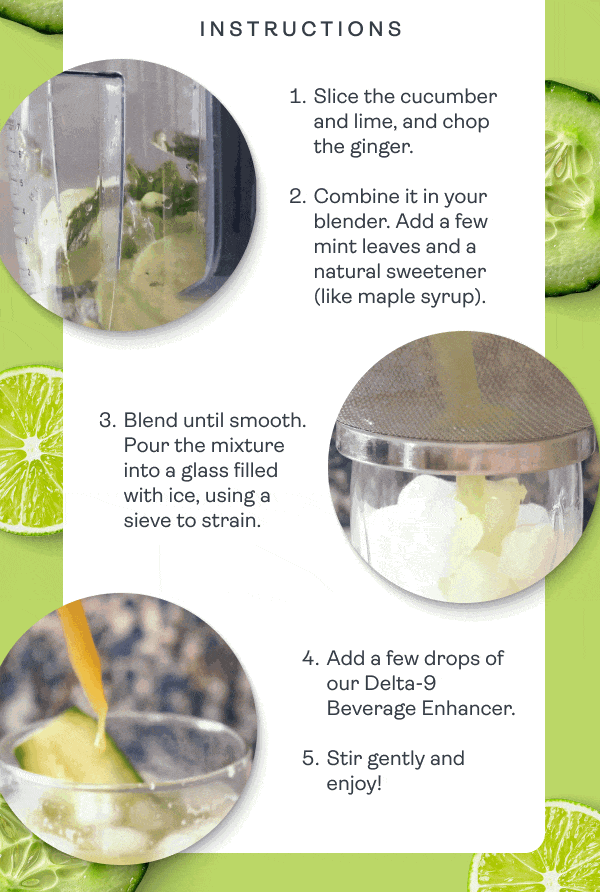 INSTRUCTIONS

1. Slice the cucumber and lime, and chop the ginger.

2. Combine it in your blender. Add a few mint leaves and a natural sweetener (like maple syrup).

3. Blend until smooth. Pour the mixture into a glass filled with ice, using a sieve to strain.

4. Add a few drops of our Delta-9 Beverage Enhancer.

5. Stir gently and enjoy!