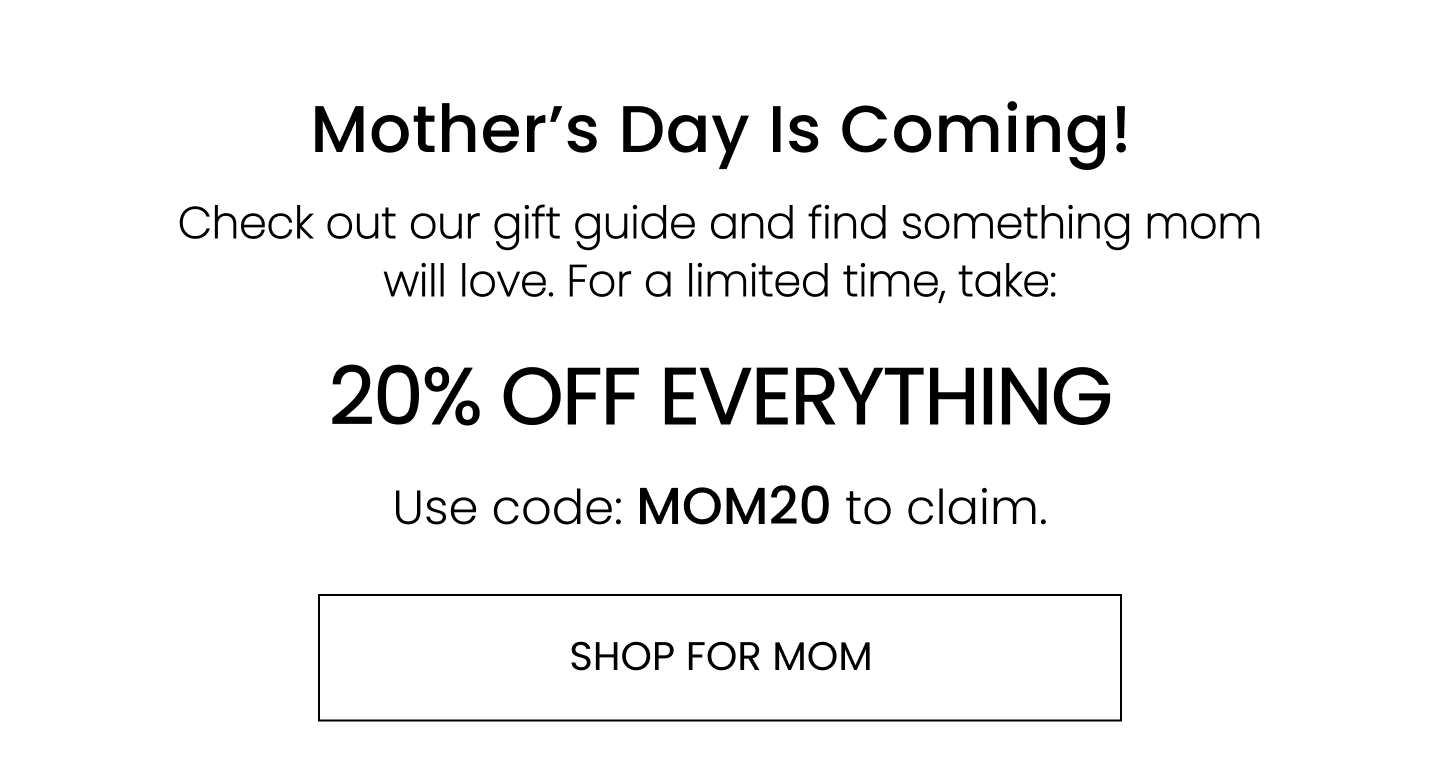 Mother's Day Is Coming!

Check out our gift guide and find something mom will love. For a limited time, take:

20% OFF EVERYTHING

Use code: MOM20 to claim.

SHOP FOR MOM