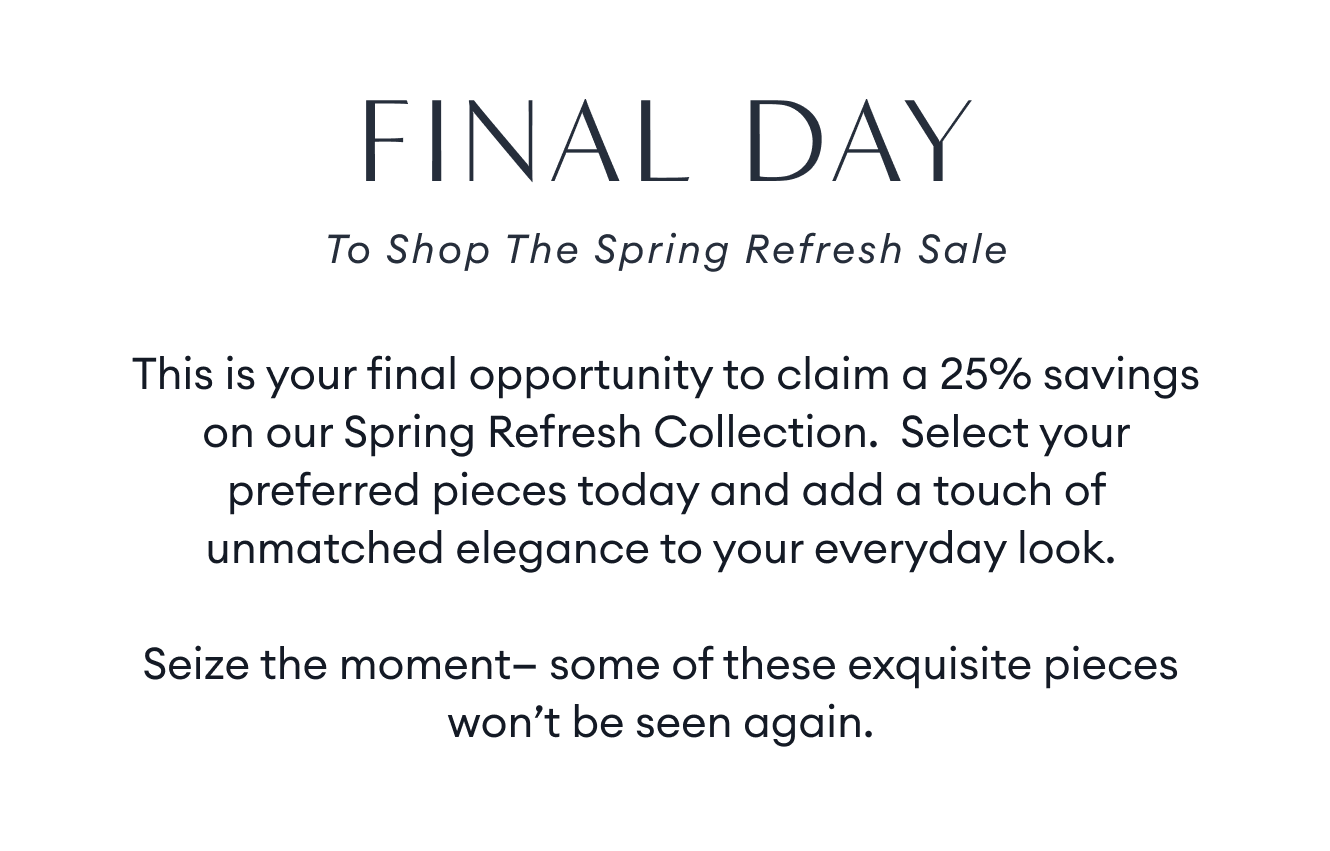 FINAL DAY

To Shop The Spring Refresh Sale

This is your final opportunity to claim a 25% savings on our Spring Refresh Collection.  Select your preferred pieces today and add a touch of unmatched elegance to your everyday look.

Seize the moment– some of these exquisite pieces won't be seen again.