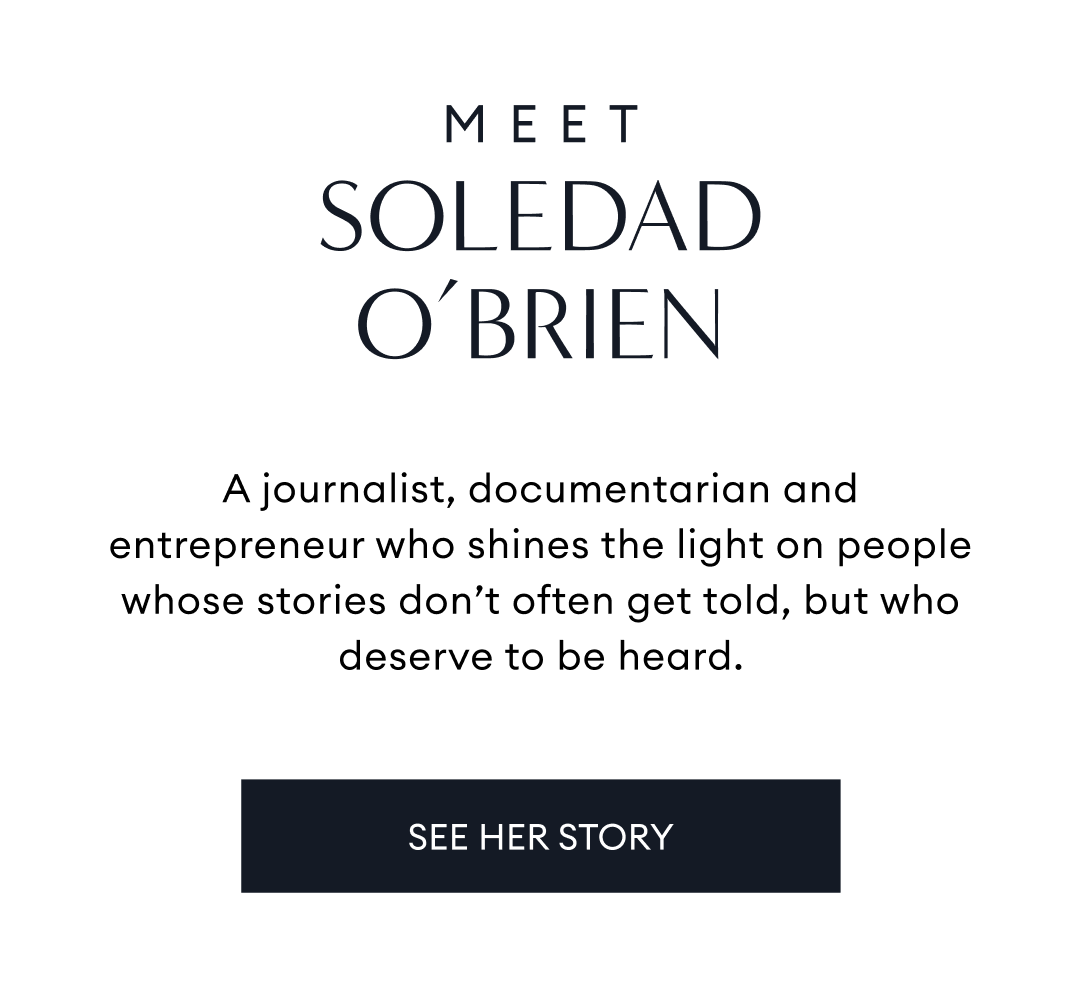 MEET
SOLEDAD
O'BRIEN

A journalist, documentarian and entrepreneur who shines the light on people whose stories don't often get told, but who deserve to be heard.

SEE HER STORY