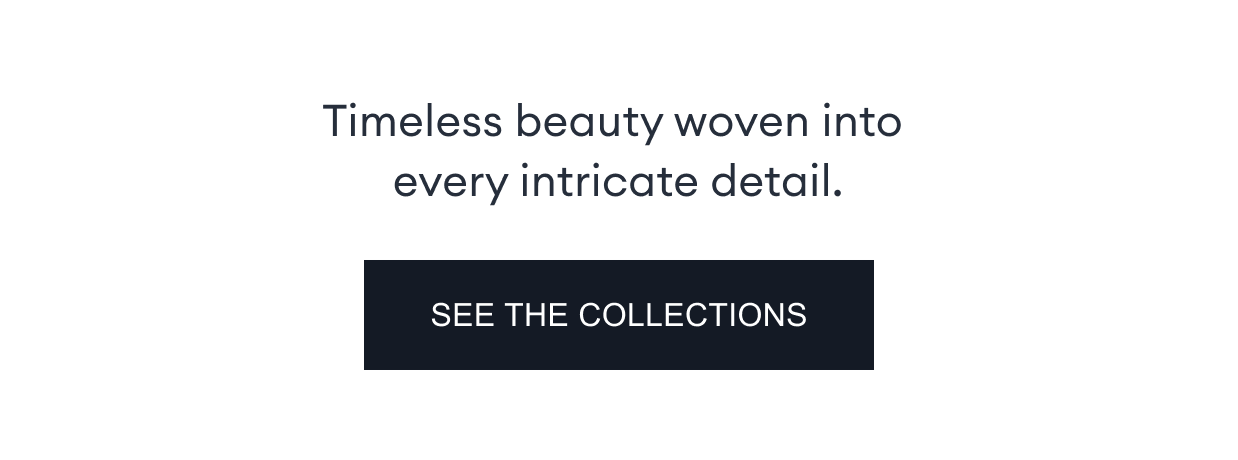 Timeless beauty woven into every intricate detail.

SEE THE COLLECTIONS