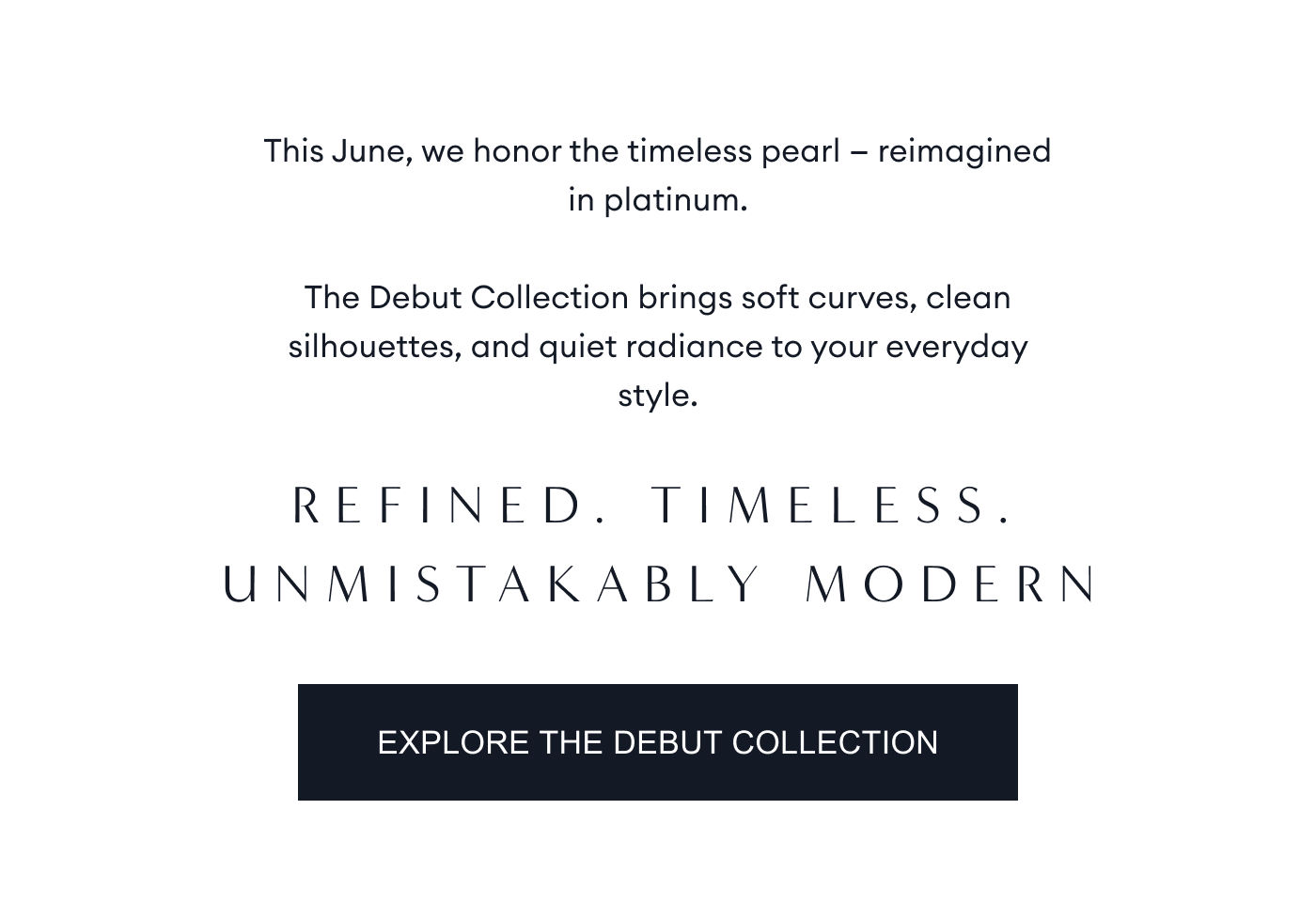 This June, we honor the timeless pearl – reimagined in platinum.

The Debut Collection brings soft curves, clean silhouettes, and quiet radiance to your everyday style.

REFINED. TIMELESS.
UNMISTAKABLY MODERN

EXPLORE THE DEBUT COLLECTION