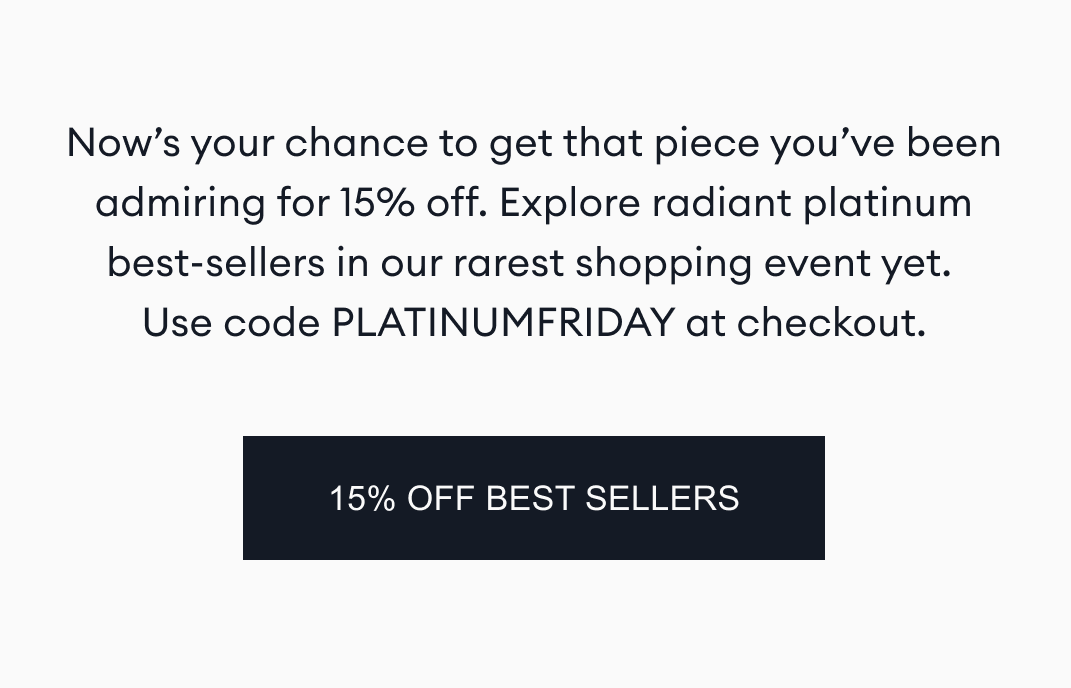 Now's your chance to get that piece you've been admiring for 15% off. Explore radiant platinum best-sellers in our rarest shopping event yet. Use code PLATINUMFRIDAY at checkout.

15% OFF BEST SELLERS