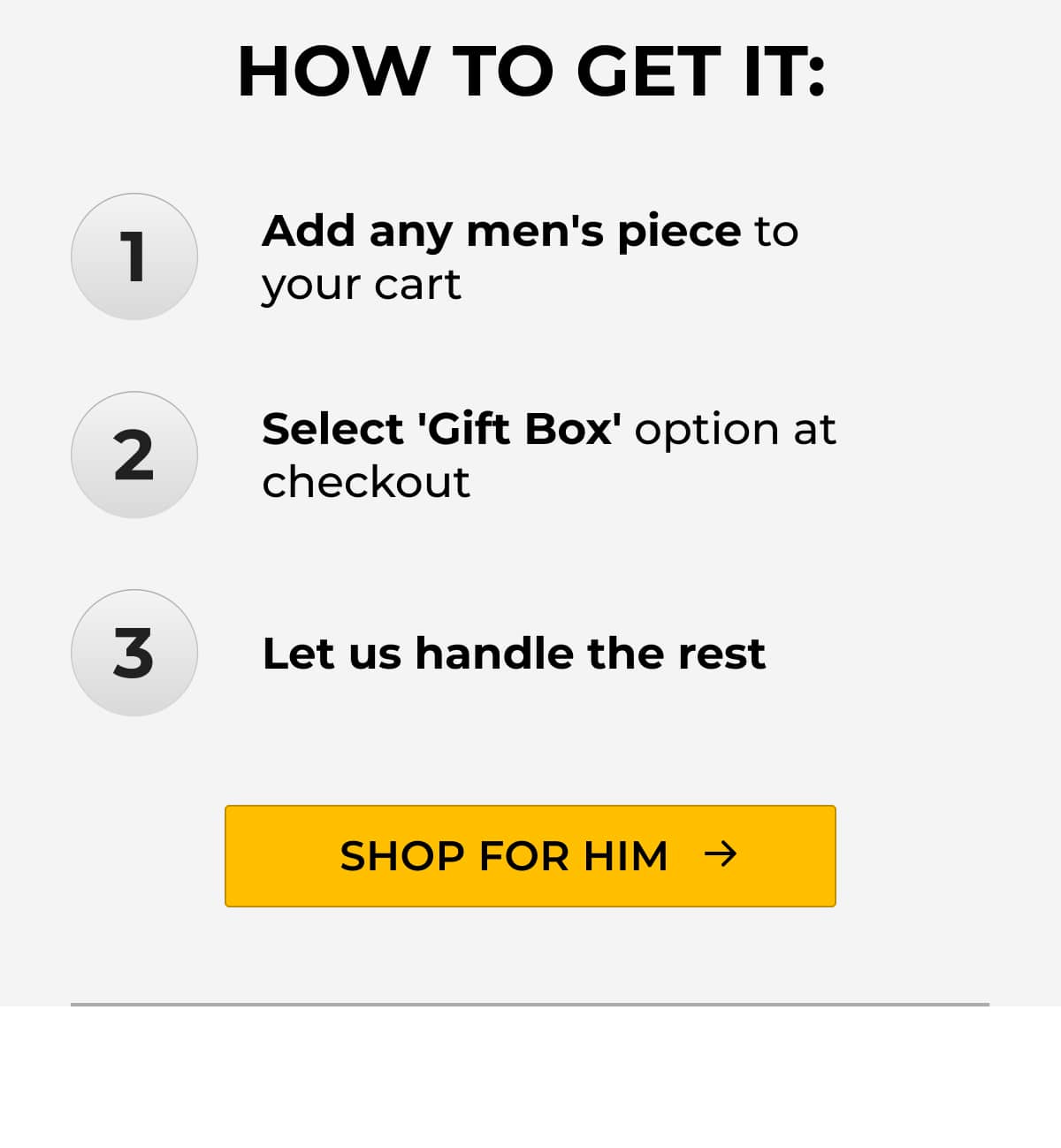 HOW TO GET IT:

1

Add any men's piece to your cart

2

Select 'Gift Box' option at checkout

3

Let us handle the rest

SHOP FOR HIM →