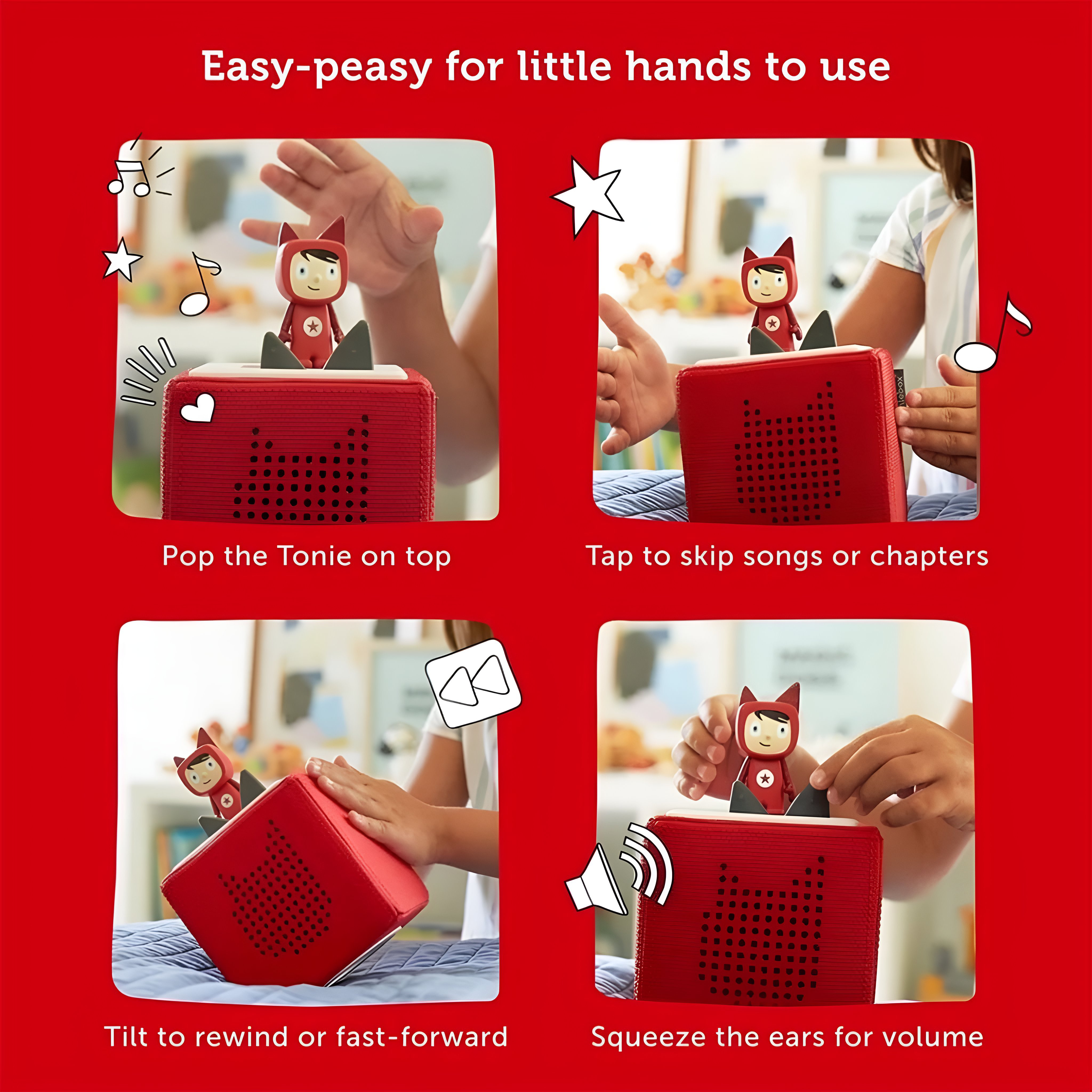 Easy-peasy for little hands to use

Pop the Tonie on top

Tap to skip songs or chapters

Tilt to rewind or fast-forward

Squeeze the ears for volume