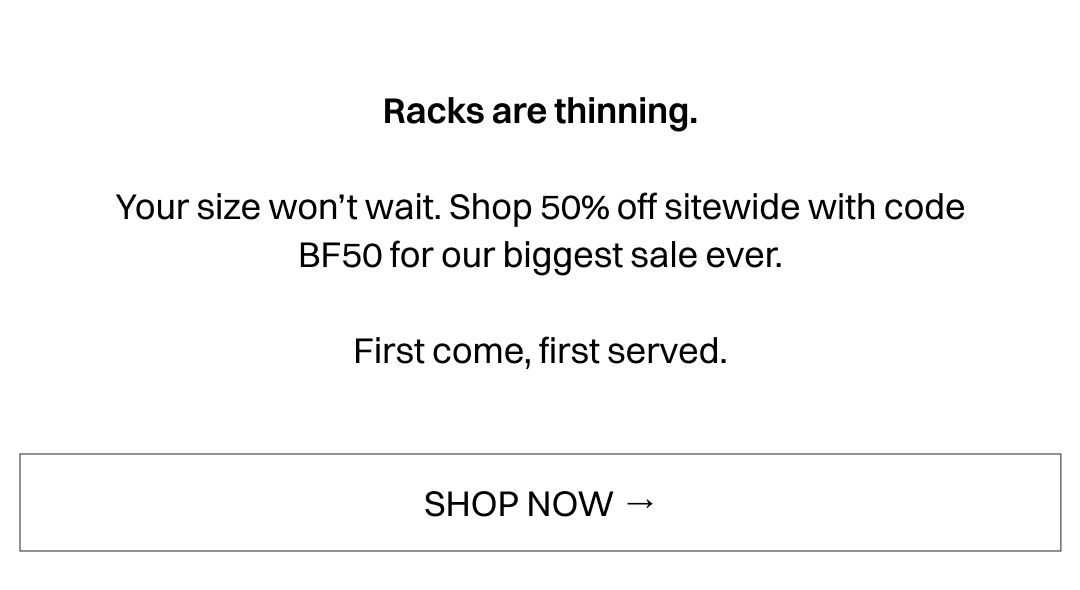 Racks are thinning.

Your size won't wait. Shop 50% off sitewide with code BF50 for our biggest sale ever.

First come, first served.

SHOP NOW →