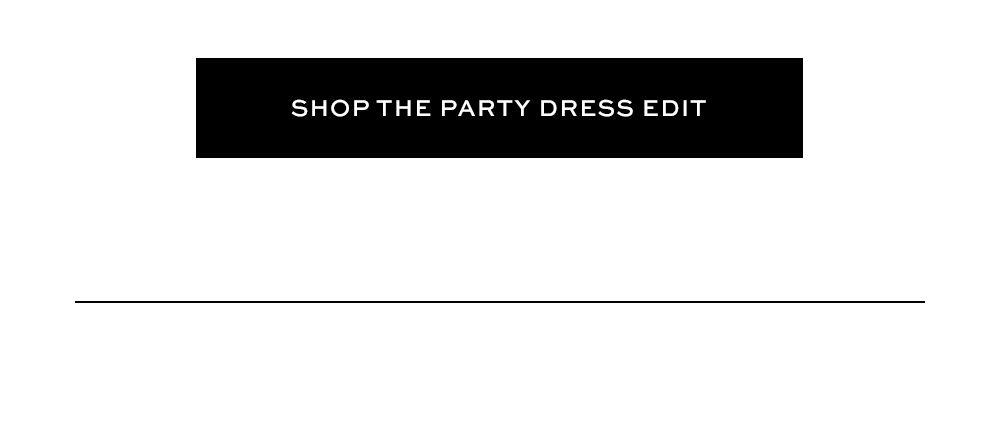 SHOP THE PARTY DRESS EDIT