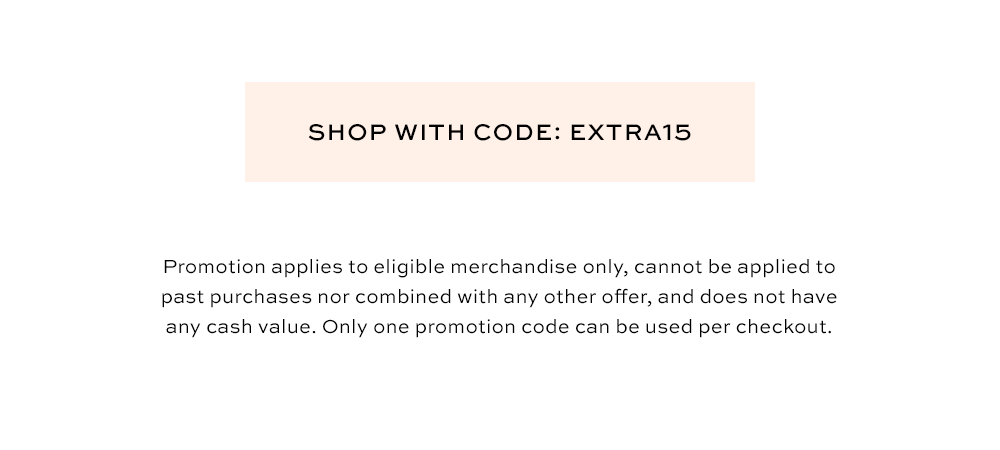 SHOP WITH CODE: EXTRA15

Promotion applies to eligible merchandise only, cannot be applied to past purchases nor combined with any other offer, and does not have any cash value. Only one promotion code can be used per checkout.