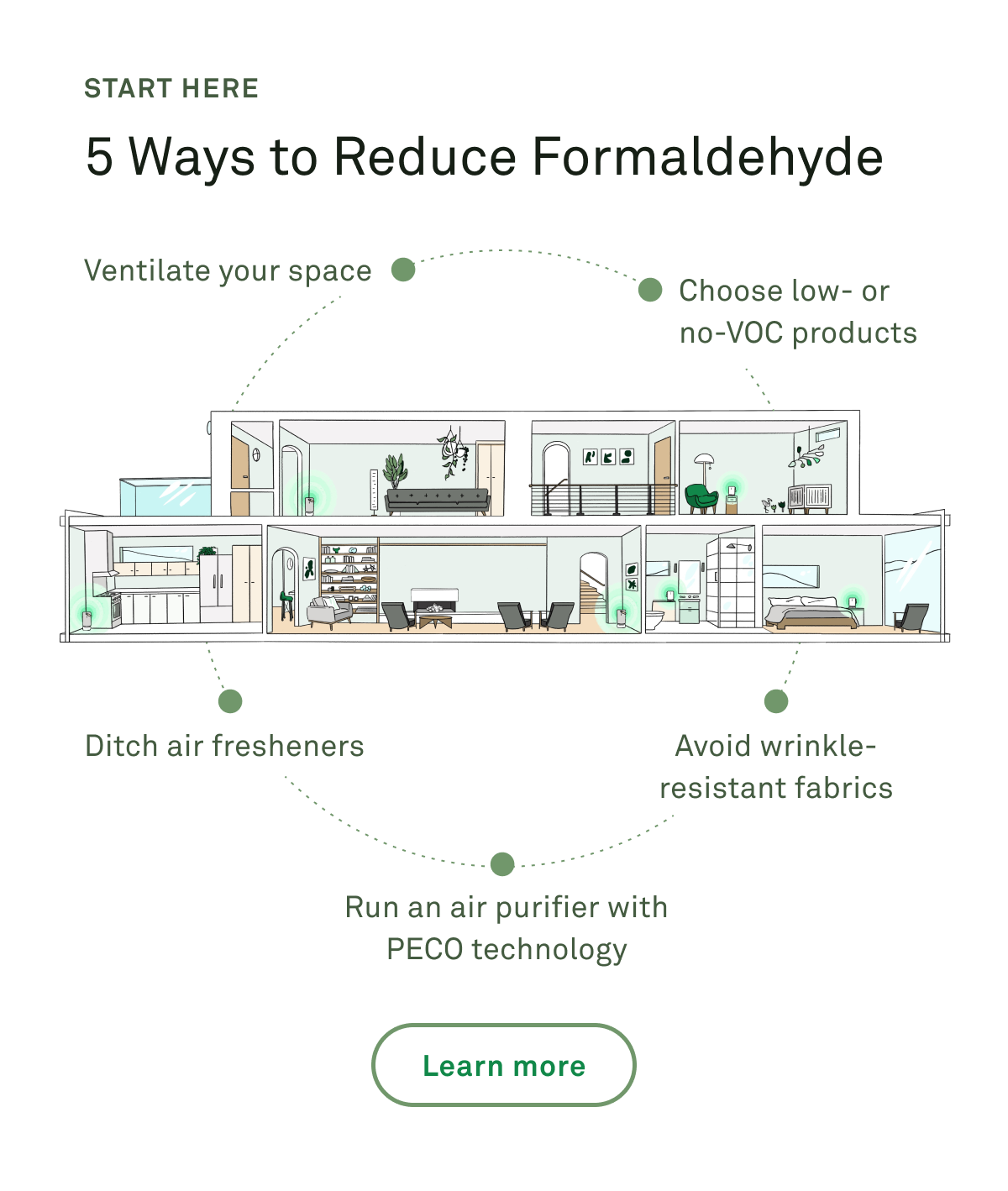 START HERE

5 Ways to Reduce Formaldehyde

Ventilate your space

Choose low- or no-VOC products

Ditch air fresheners

Avoid wrinkle-resistant fabrics

Run an air purifier with PECO technology

Learn more