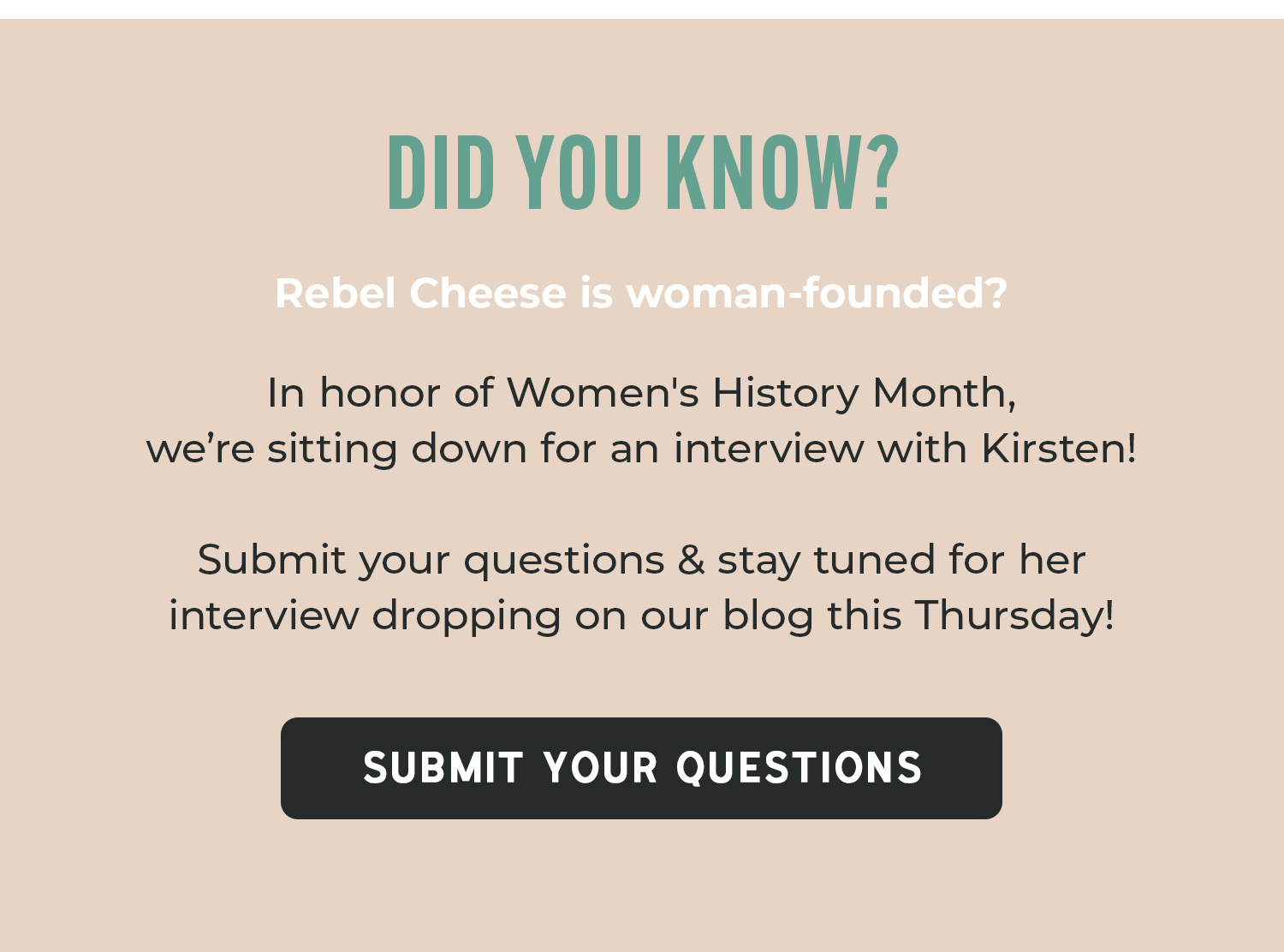 DID YOU KNOW?

Rebel Cheese is woman-founded?

In honor of Women's History Month, we’re sitting down for an interview with Kirsten!

Submit your questions & stay tuned for her interview dropping on our blog this Thursday!

SUBMIT YOUR QUESTIONS