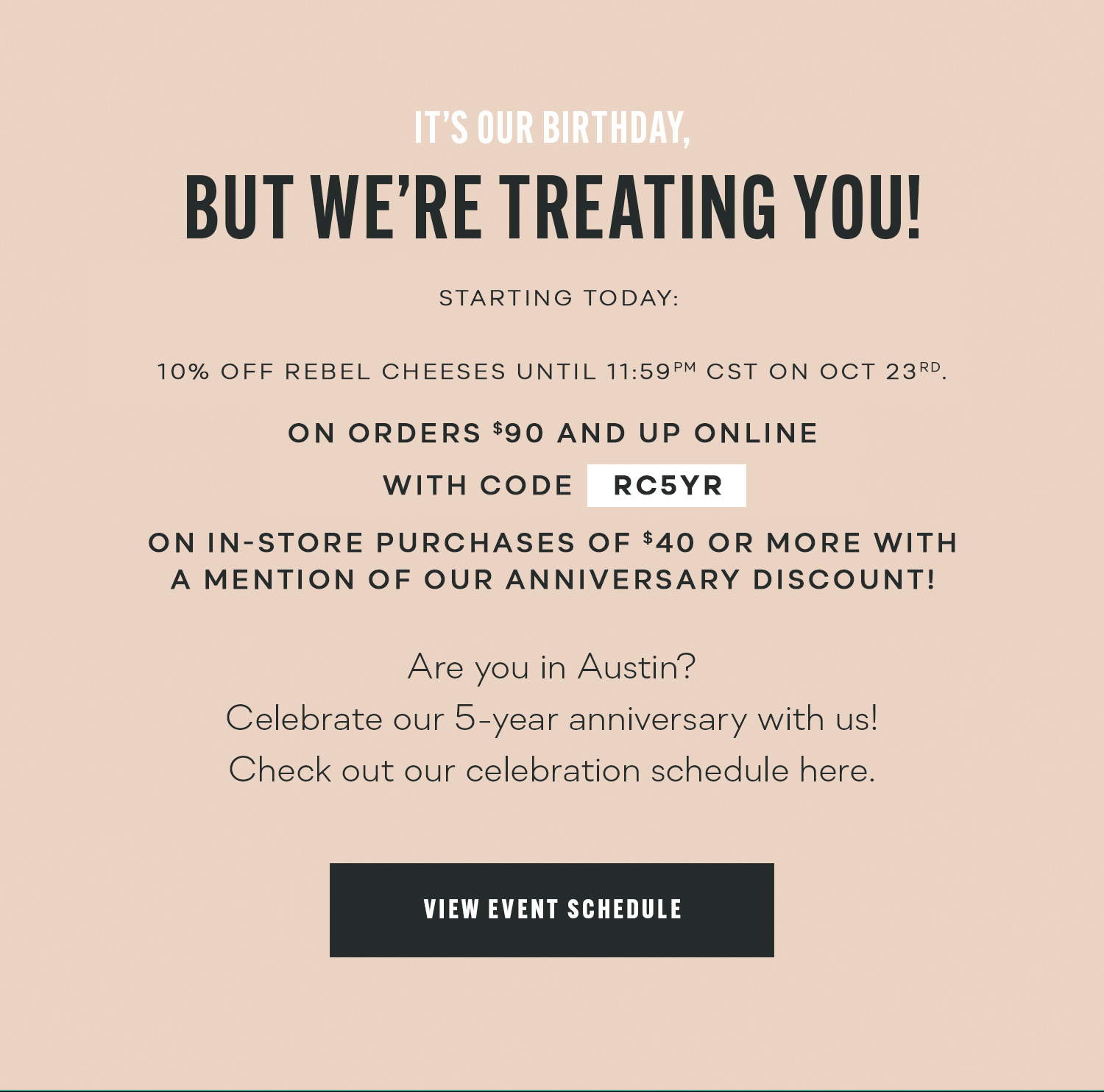 IT'S OUR BIRTHDAY,

BUT WE'RE TREATING YOU!

STARTING TODAY:

10% OFF REBEL CHEESES UNTIL 11:59PM CST ON OCT 23RD.

ON ORDERS $90 AND UP ONLINE WITH CODE RC5YR

ON IN-STORE PURCHASES OF $40 OR MORE WITH A MENTION OF OUR ANNIVERSARY DISCOUNT!

Are you in Austin?
Celebrate our 5-year anniversary with us!
Check out our celebration schedule here.

VIEW EVENT SCHEDULE