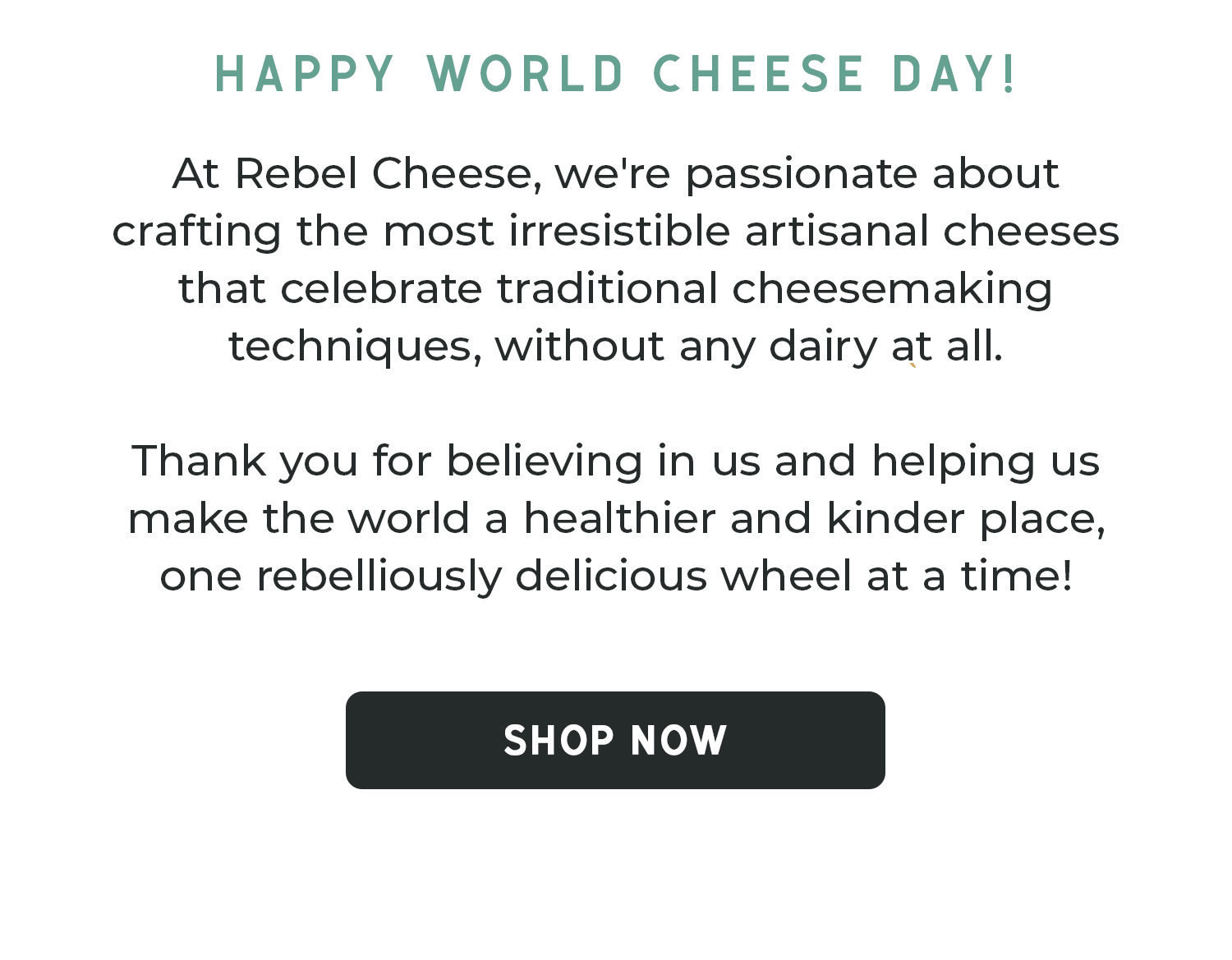 HAPPY WORLD CHEESE DAY!

At Rebel Cheese, we're passionate about crafting the most irresistible artisanal cheeses that celebrate traditional cheesemaking techniques, without any dairy at all.

Thank you for believing in us and helping us make the world a healthier and kinder place, one rebelliously delicious wheel at a time!

SHOP NOW