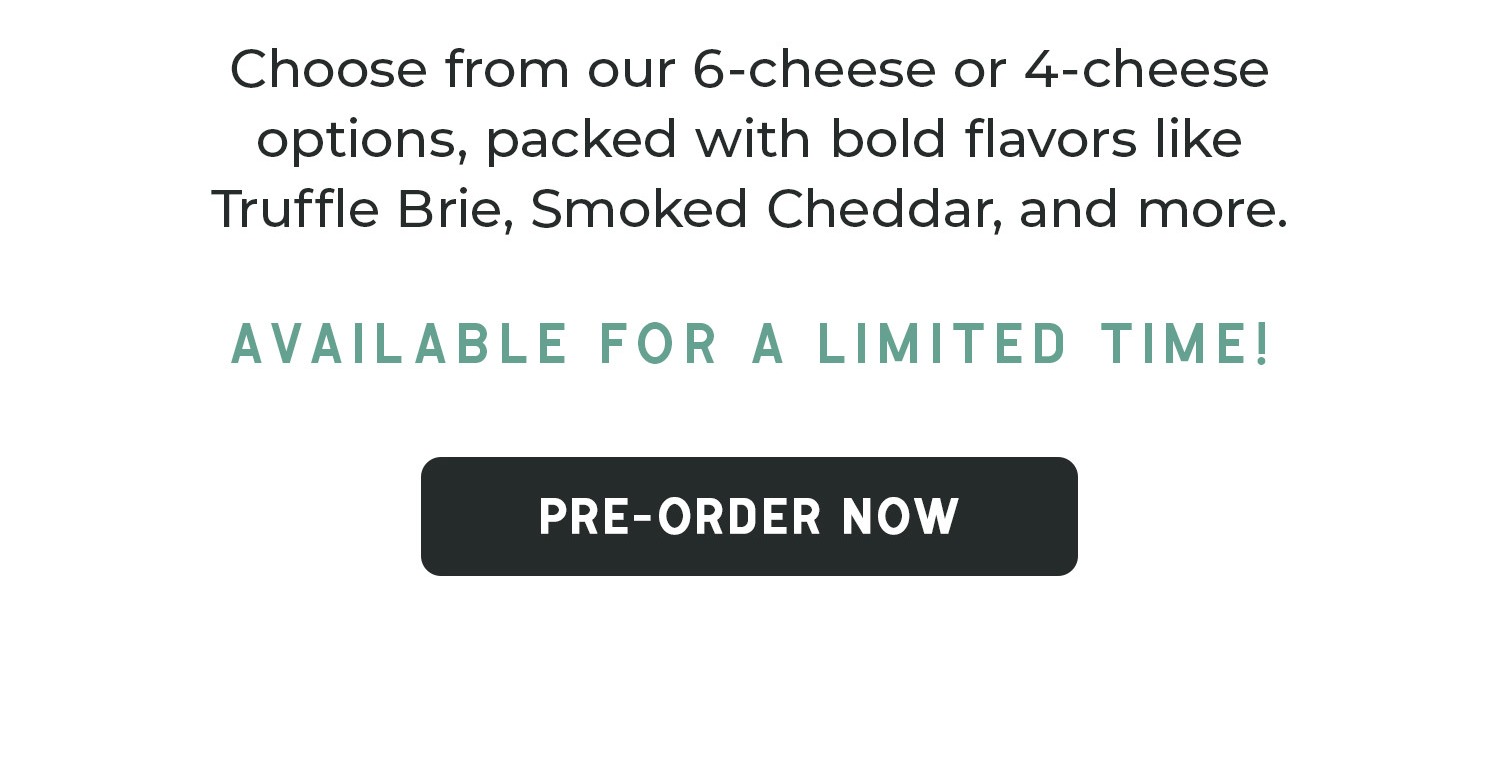 Choose from our 6-cheese or 4-cheese options, packed with bold flavors like Truffle Brie, Smoked Cheddar, and more.

AVAILABLE FOR A LIMITED TIME!

PRE-ORDER NOW