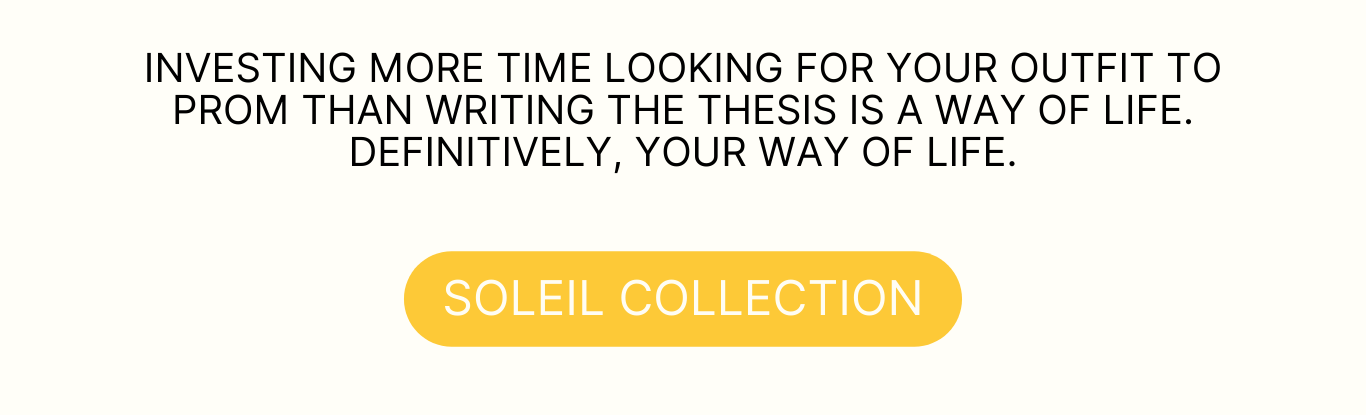 INVESTING MORE TIME LOOKING FOR YOUR OUTFIT TO PROM THAN WRITING THE THESIS IS A WAY OF LIFE. DEFINITIVELY, YOUR WAY OF LIFE.

SOLEIL COLLECTION