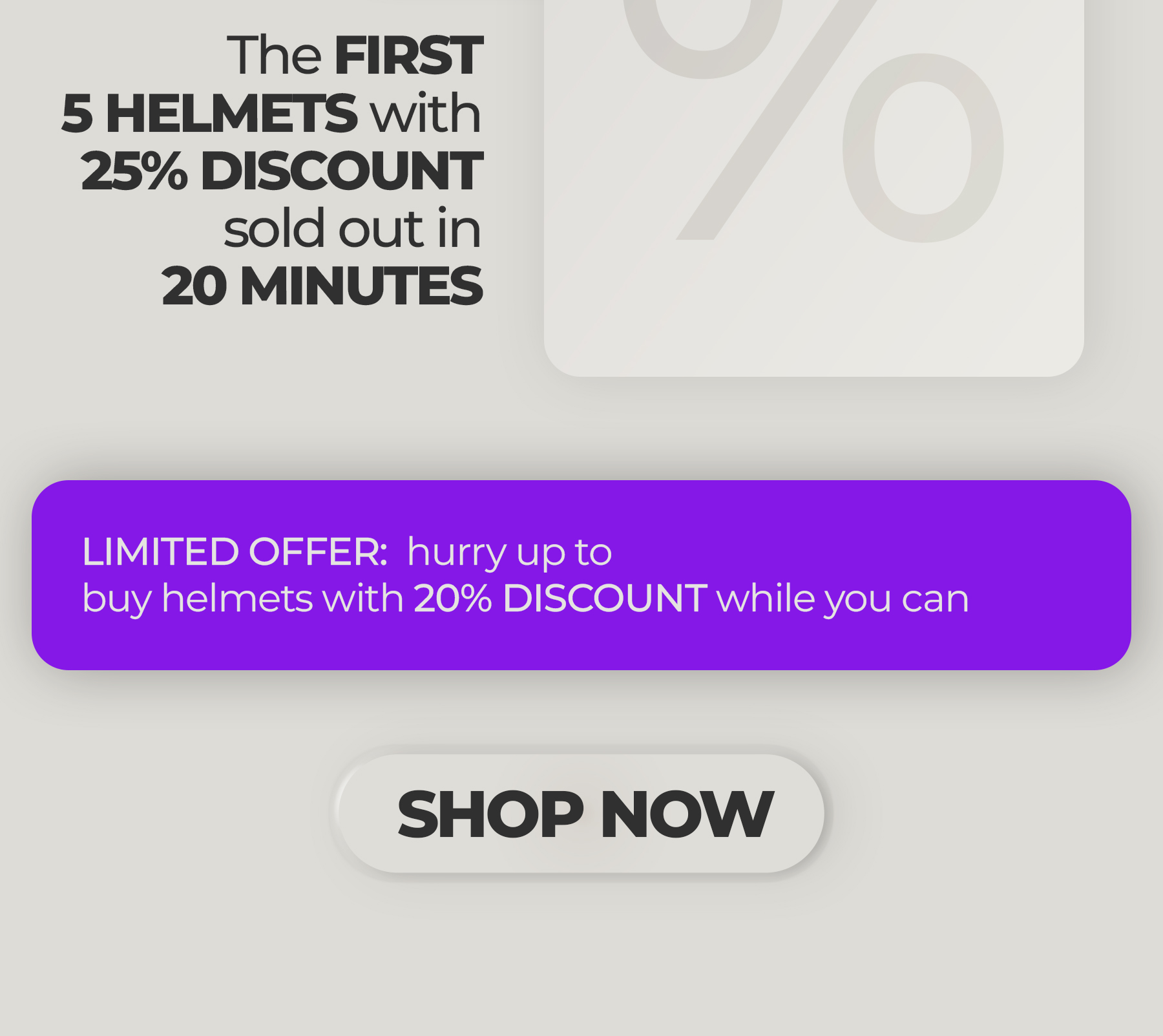 The FIRST
5 HELMETS with
25% DISCOUNT
sold out in
20 MINUTES

%

LIMITED OFFER: hurry up to
buy helmets with 20% DISCOUNT while you can

SHOP NOW