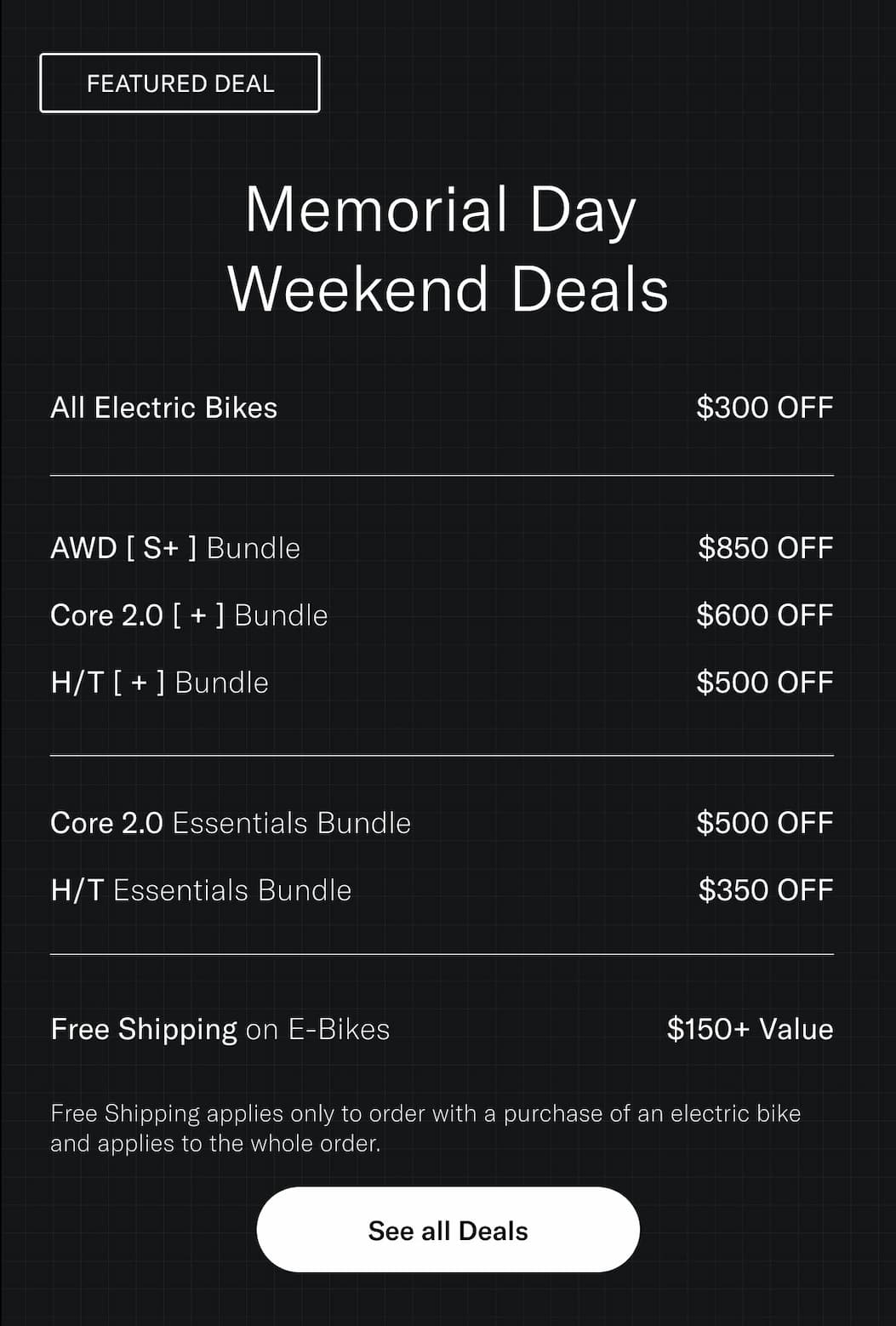 FEATURED DEAL

Memorial Day
Weekend Deals

All Electric Bikes $300 OFF

AWD [ S+ ] Bundle $850 OFF
Core 2.0 [ + ] Bundle $600 OFF
H/T [ + ] Bundle $500 OFF

Core 2.0 Essentials Bundle $500 OFF
H/T Essentials Bundle $350 OFF

Free Shipping on E-Bikes $150+ Value

Free Shipping applies only to order with a purchase of an electric bike and applies to the whole order.

See all Deals