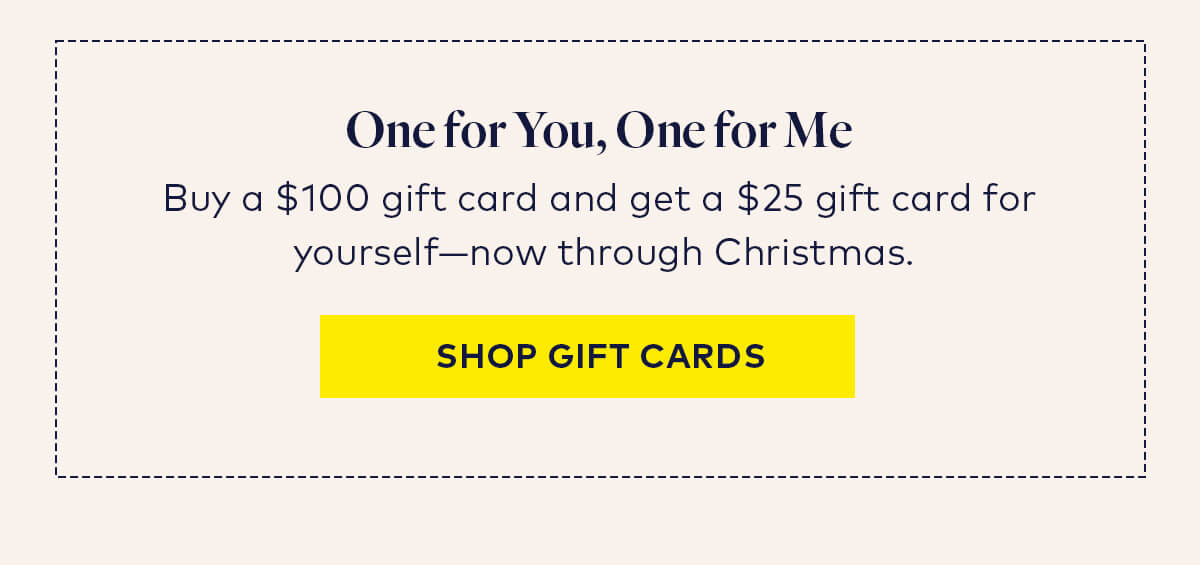 One for You, One for Me

Buy a \$100 gift card and get a \$25 gift card for yourself—now through Christmas.

SHOP GIFT CARDS