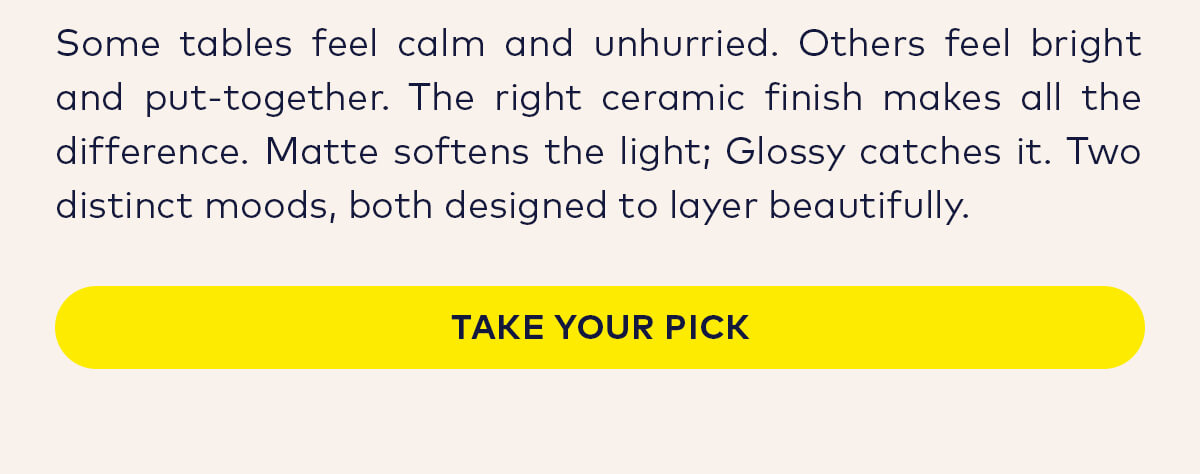 Some tables feel calm and unhurried. Others feel bright and put-together. The right ceramic finish makes all the difference. Matte softens the light; Glossy catches it. Two distinct moods, both designed to layer beautifully.

TAKE YOUR PICK