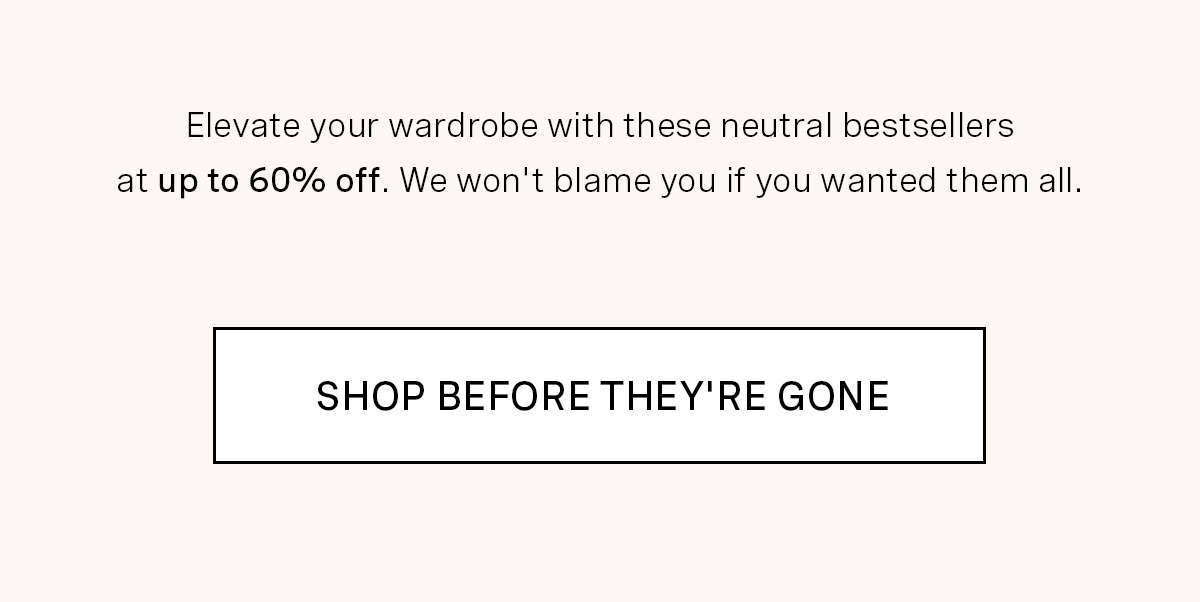 Elevate your wardrobe with these neutral bestsellers at up to 60% off. We won't blame you if you wanted them all.

SHOP BEFORE THEY'RE GONE