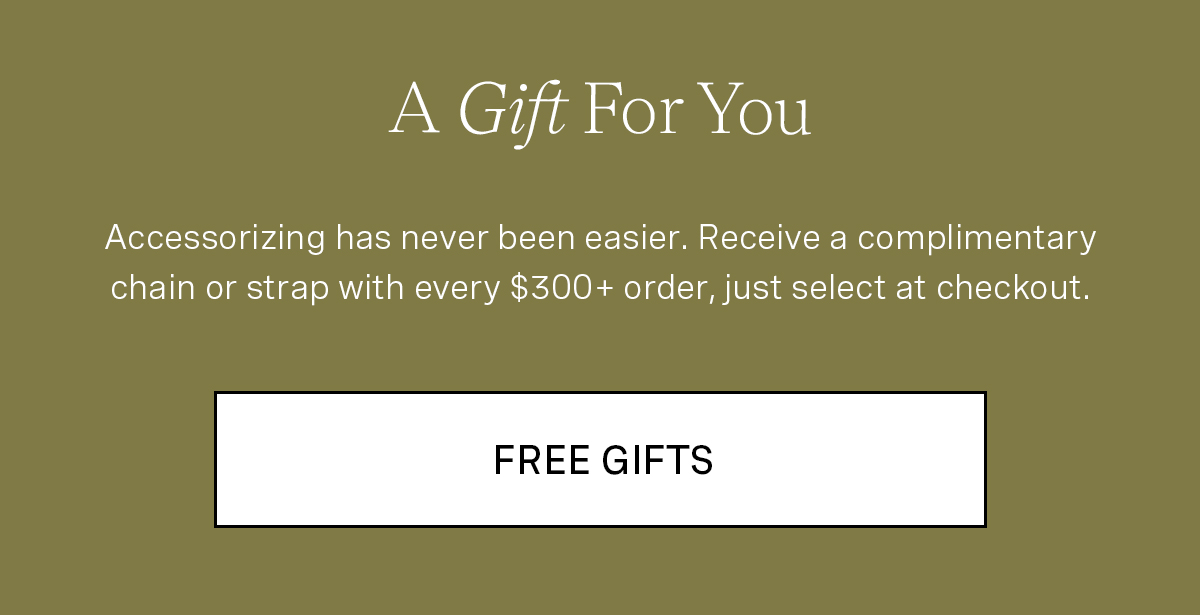 A Gift For You

Accessorizing has never been easier. Receive a complimentary chain or strap with every \$300+ order, just select at checkout.

FREE GIFTS