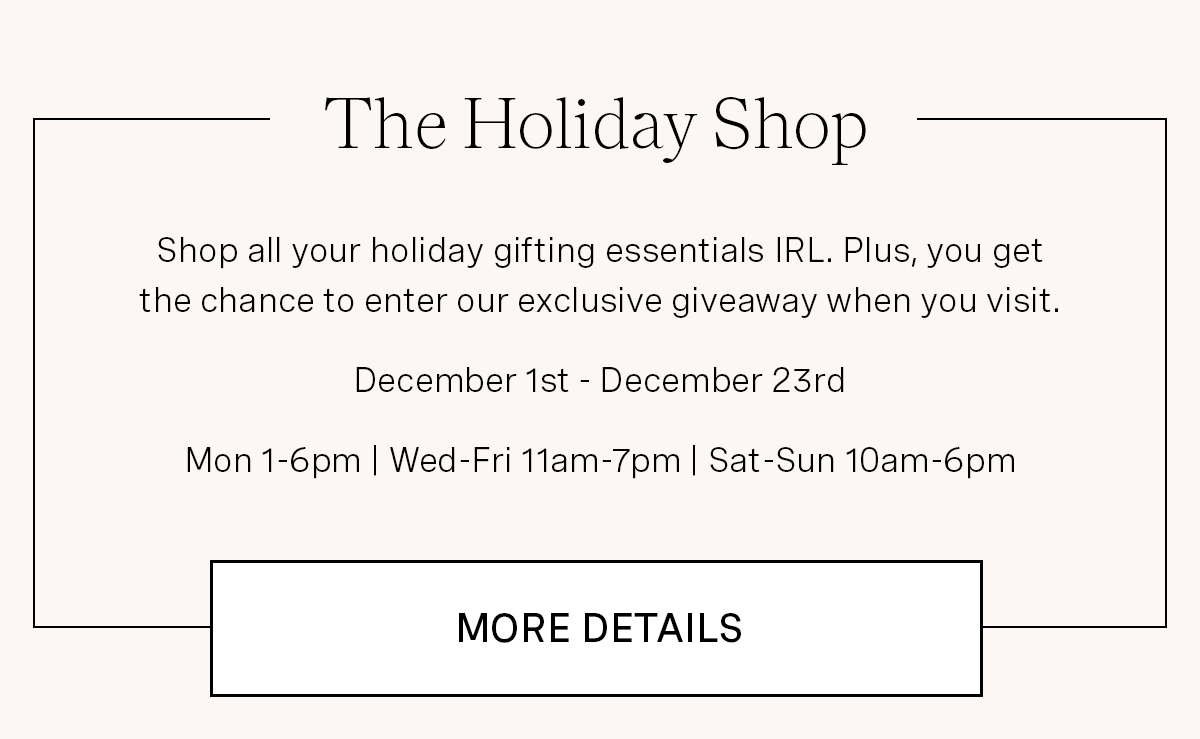 The Holiday Shop

Shop all your holiday gifting essentials IRL. Plus, you get the chance to enter our exclusive giveaway when you visit.

December 1st - December 23rd

Mon 1-6pm | Wed-Fri 11am-7pm | Sat-Sun 10am-6pm

MORE DETAILS