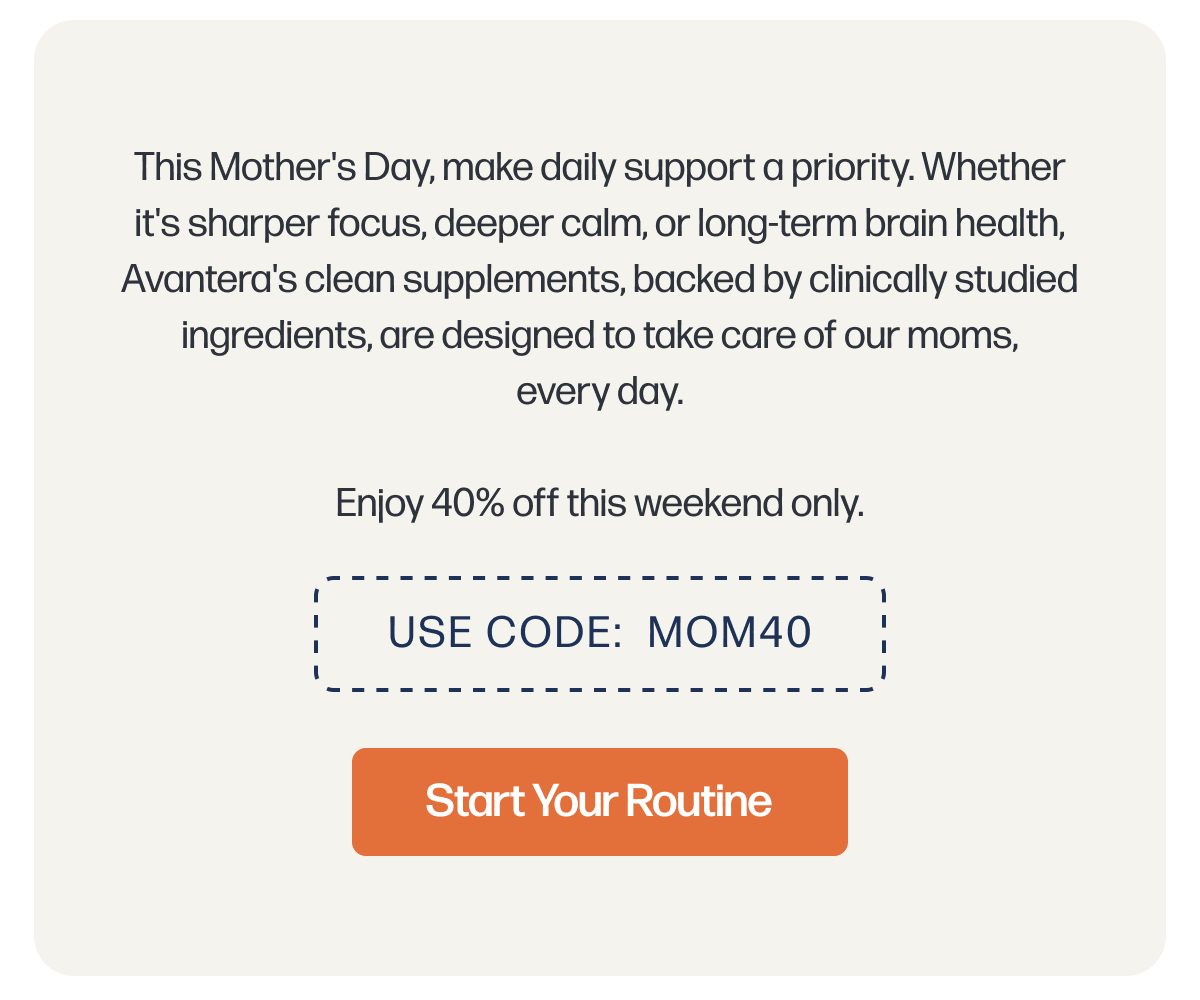 This Mother's Day, make daily support a priority. Whether it's sharper focus, deeper calm, or long-term brain health, Avantera's clean supplements, backed by clinically studied ingredients, are designed to take care of our moms, every day.

Enjoy 40% off this weekend only.

USE CODE: MOM40

Start Your Routine