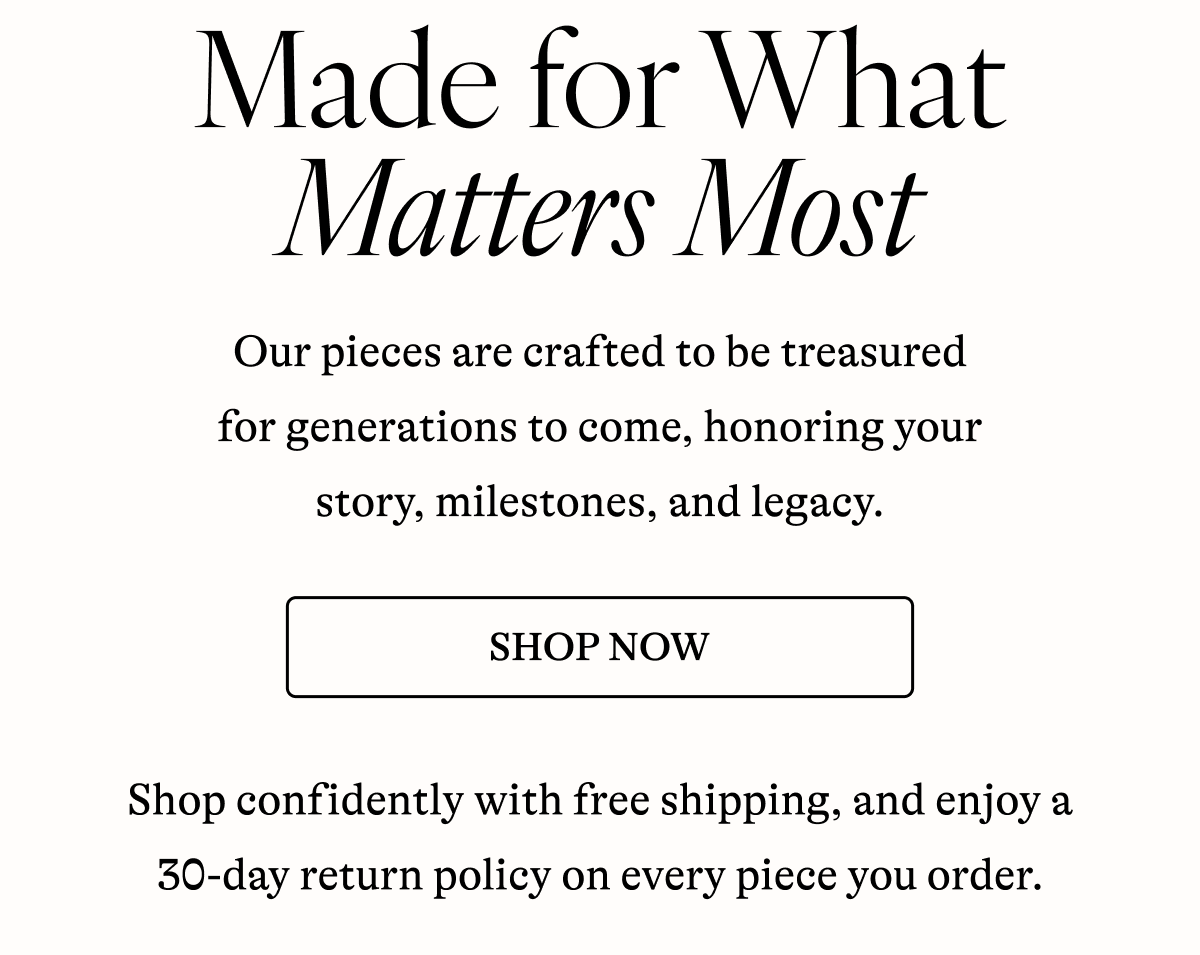 Made for What
Matters Most

Our pieces are crafted to be treasured for generations to come, honoring your story, milestones, and legacy.

SHOP NOW

Shop confidently with free shipping, and enjoy a 30-day return policy on every piece you order.