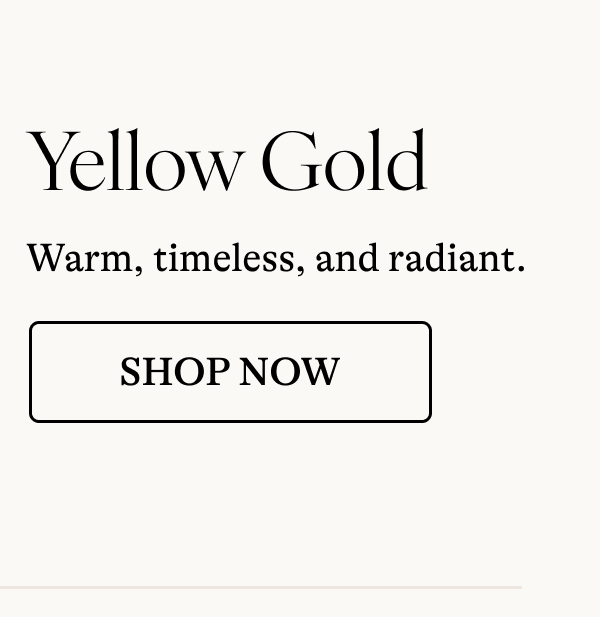 Yellow Gold

Warm, timeless, and radiant.

SHOP NOW