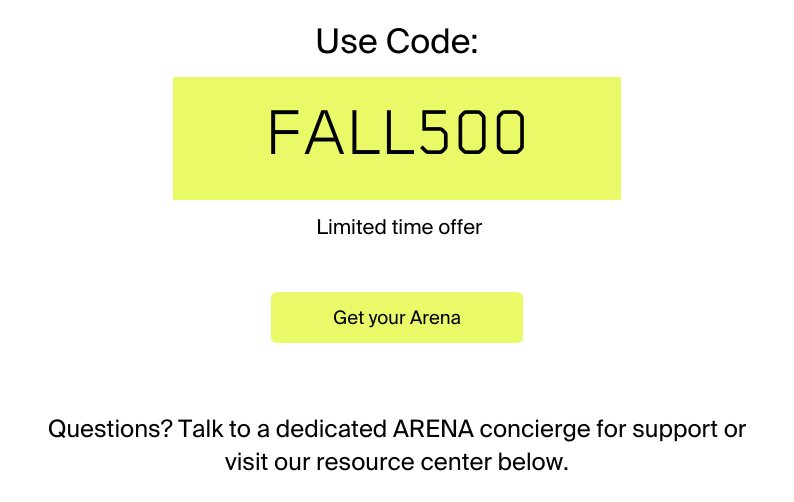 Use Code:

FALL500

Limited time offer

Get your Arena

Questions? Talk to a dedicated ARENA concierge for support or visit our resource center below.