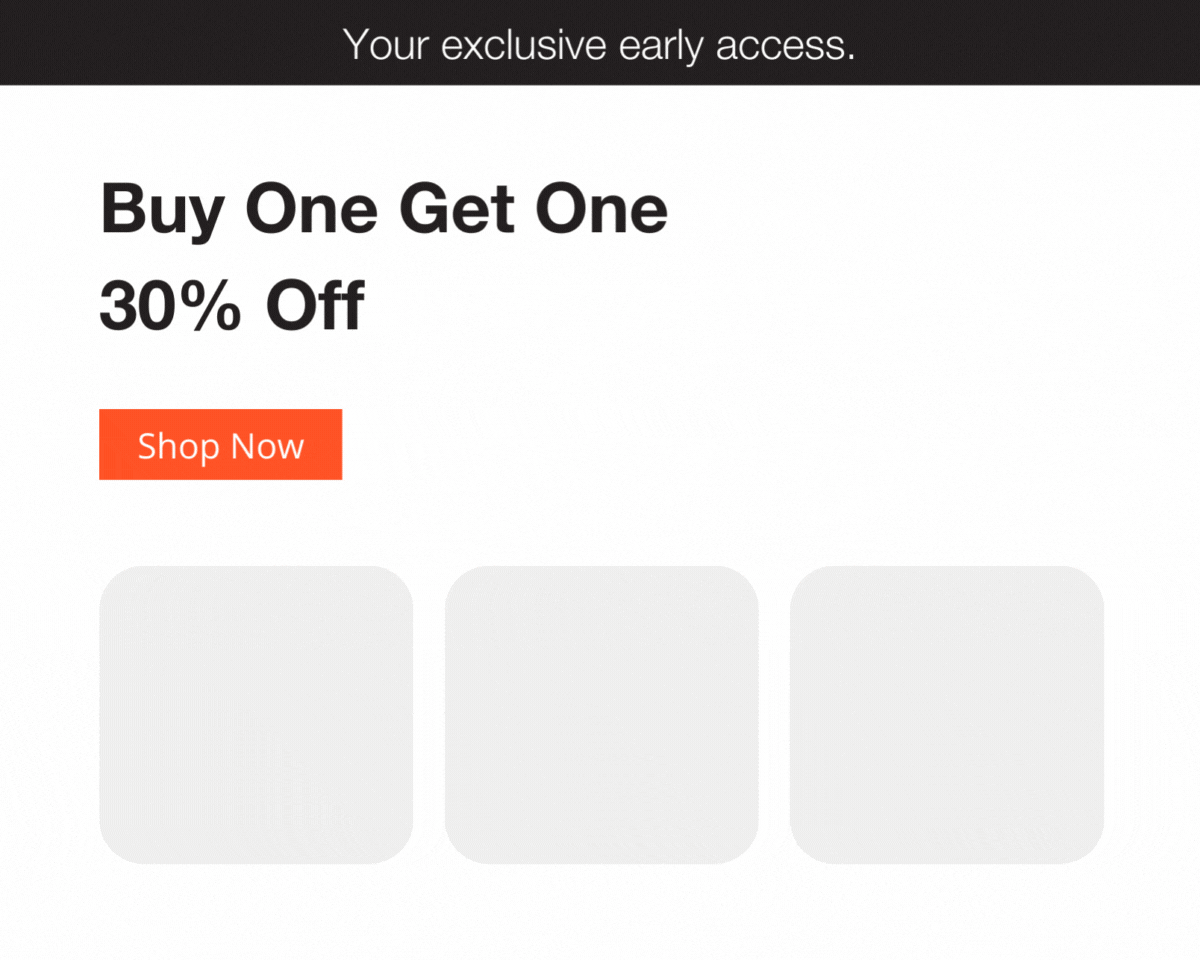 Your exclusive early access.

Buy One Get One
30% Off

Shop Now