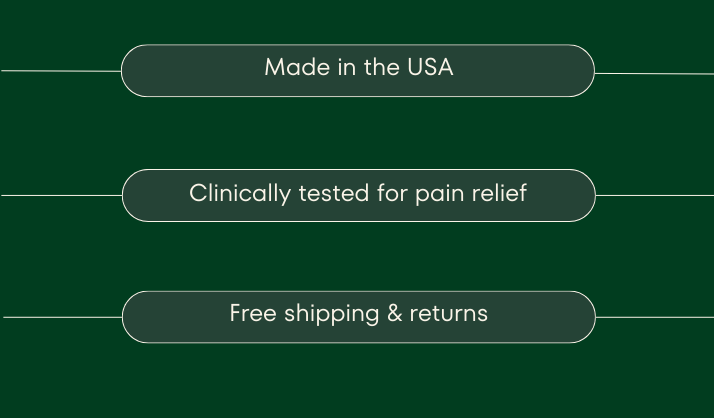 Made in the USA

Clinically tested for pain relief

Free shipping & returns