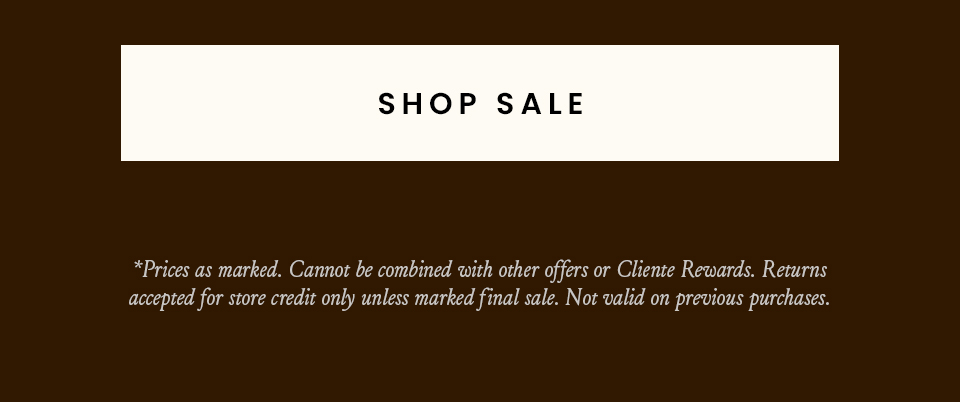 SHOP SALE

*Prices as marked. Cannot be combined with other offers or Cliente Rewards. Returns accepted for store credit only unless marked final sale. Not valid on previous purchases.