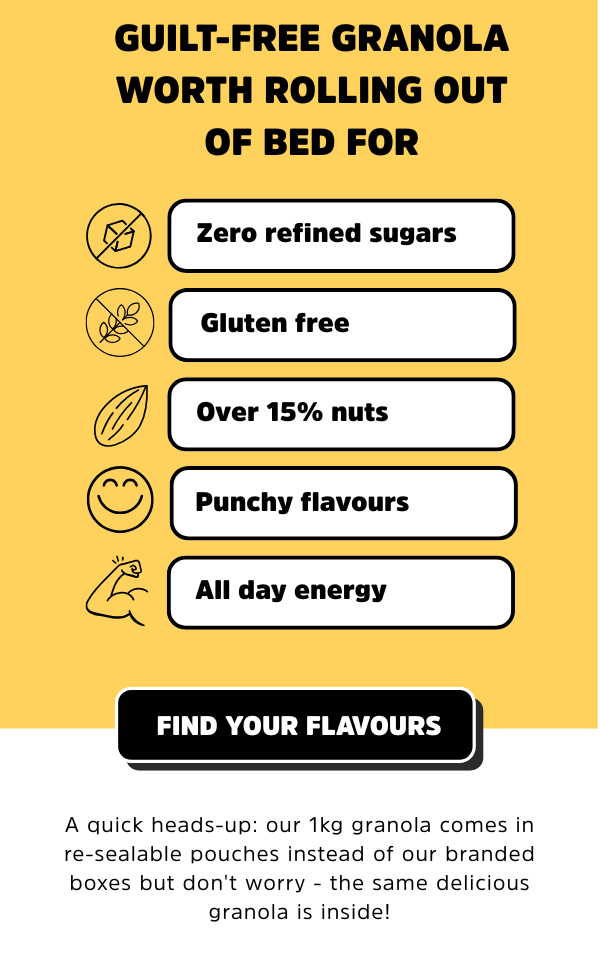 GUILT-FREE GRANOLA WORTH ROLLING OUT OF BED FOR

Zero refined sugars

Gluten free

Over 15% nuts

Punchy flavours

All day energy

FIND YOUR FLAVOURS

A quick heads-up: our 1kg granola comes in re-sealable pouches instead of our branded boxes but don't worry - the same delicious granola is inside!