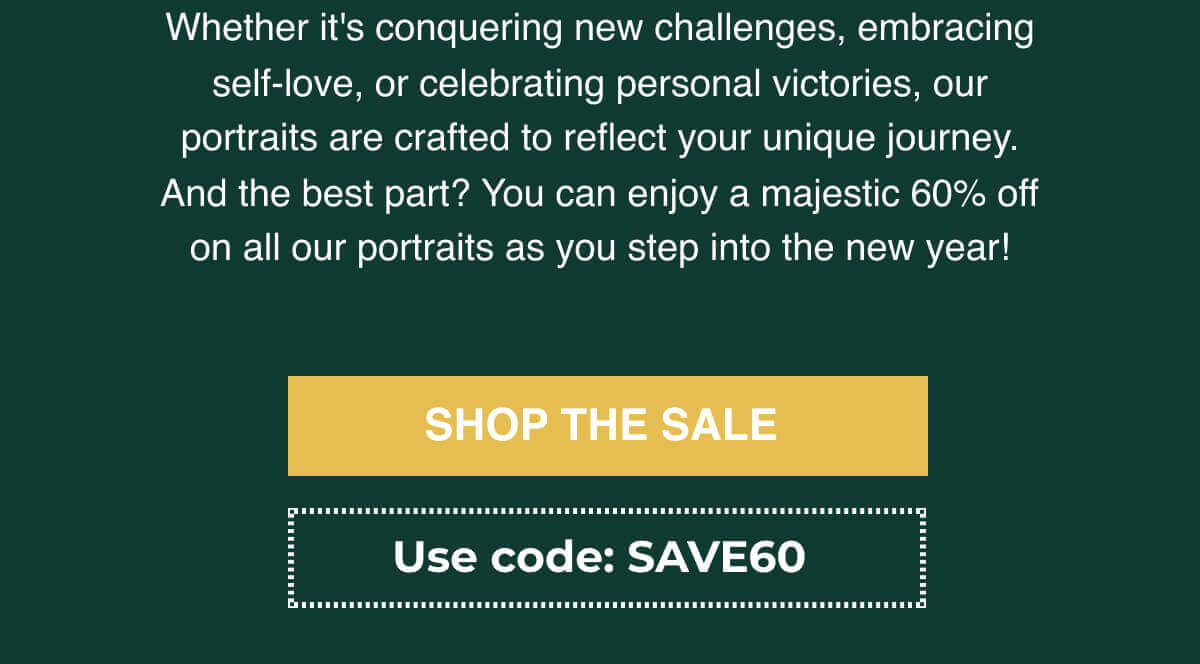 Whether it's conquering new challenges, embracing self-love, or celebrating personal victories, our portraits are crafted to reflect your unique journey. And the best part? You can enjoy a majestic 60% off on all our portraits as you step into the new year!

SHOP THE SALE

Use code: SAVE60