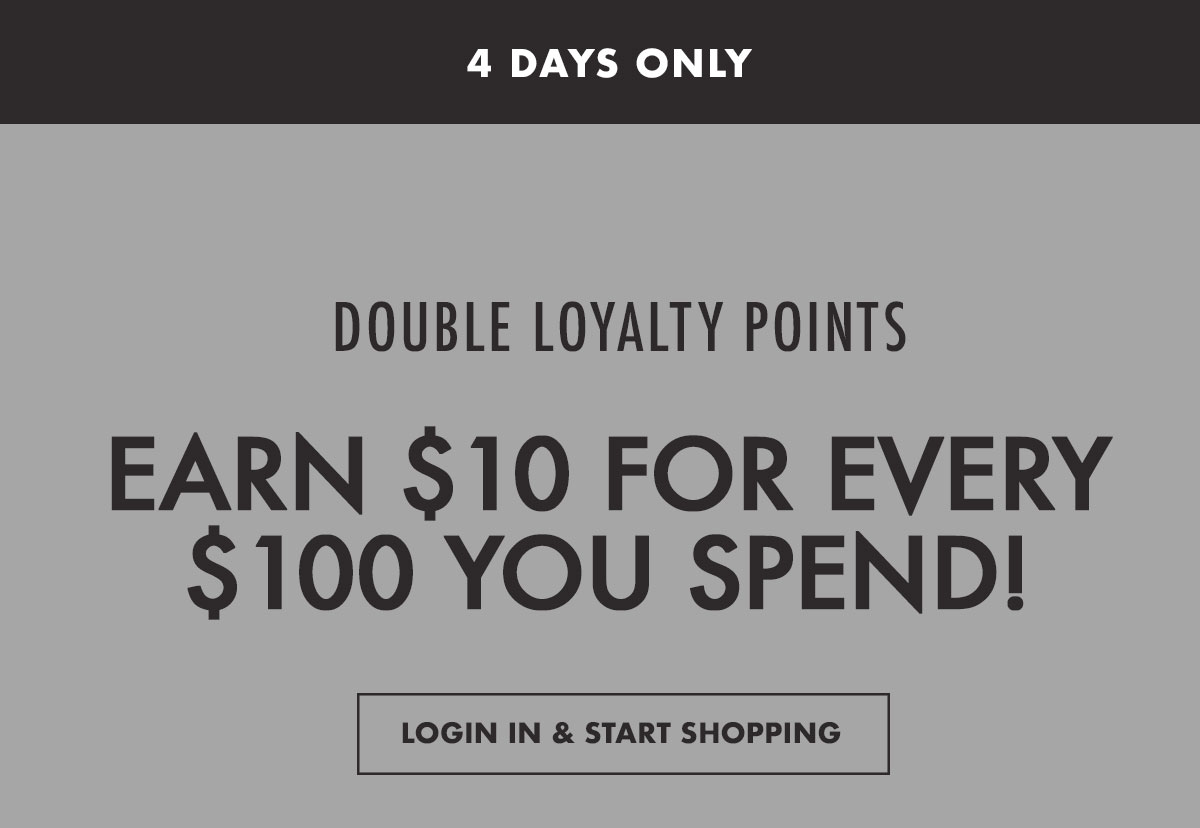 4 DAYS ONLY

DOUBLE LOYALTY POINTS

EARN \$10 FOR EVERY \$100 YOU SPEND!

LOGIN IN & START SHOPPING