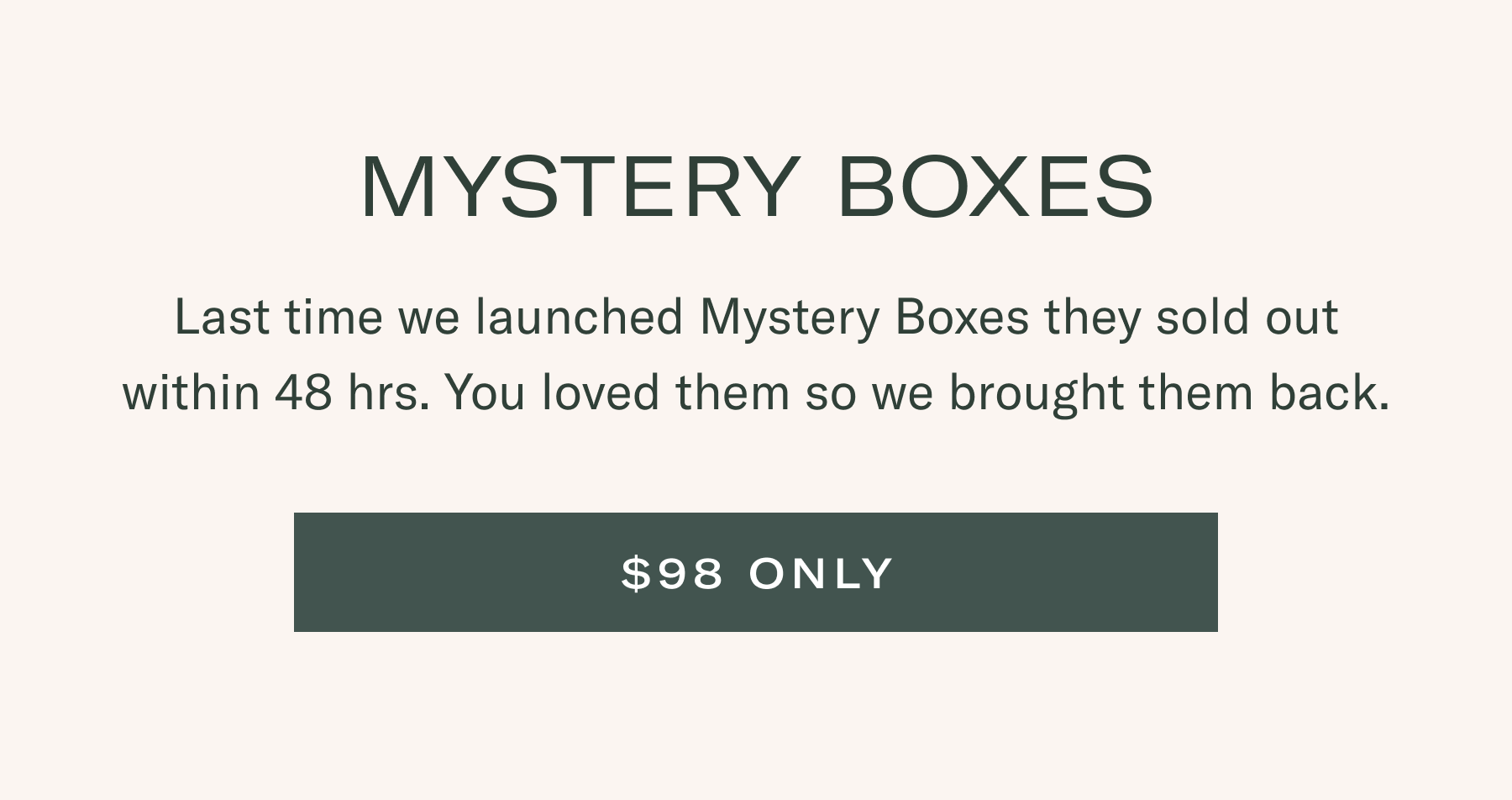 MYSTERY BOXES

Last time we launched Mystery Boxes they sold out within 48 hrs. You loved them so we brought them back.

$98 ONLY