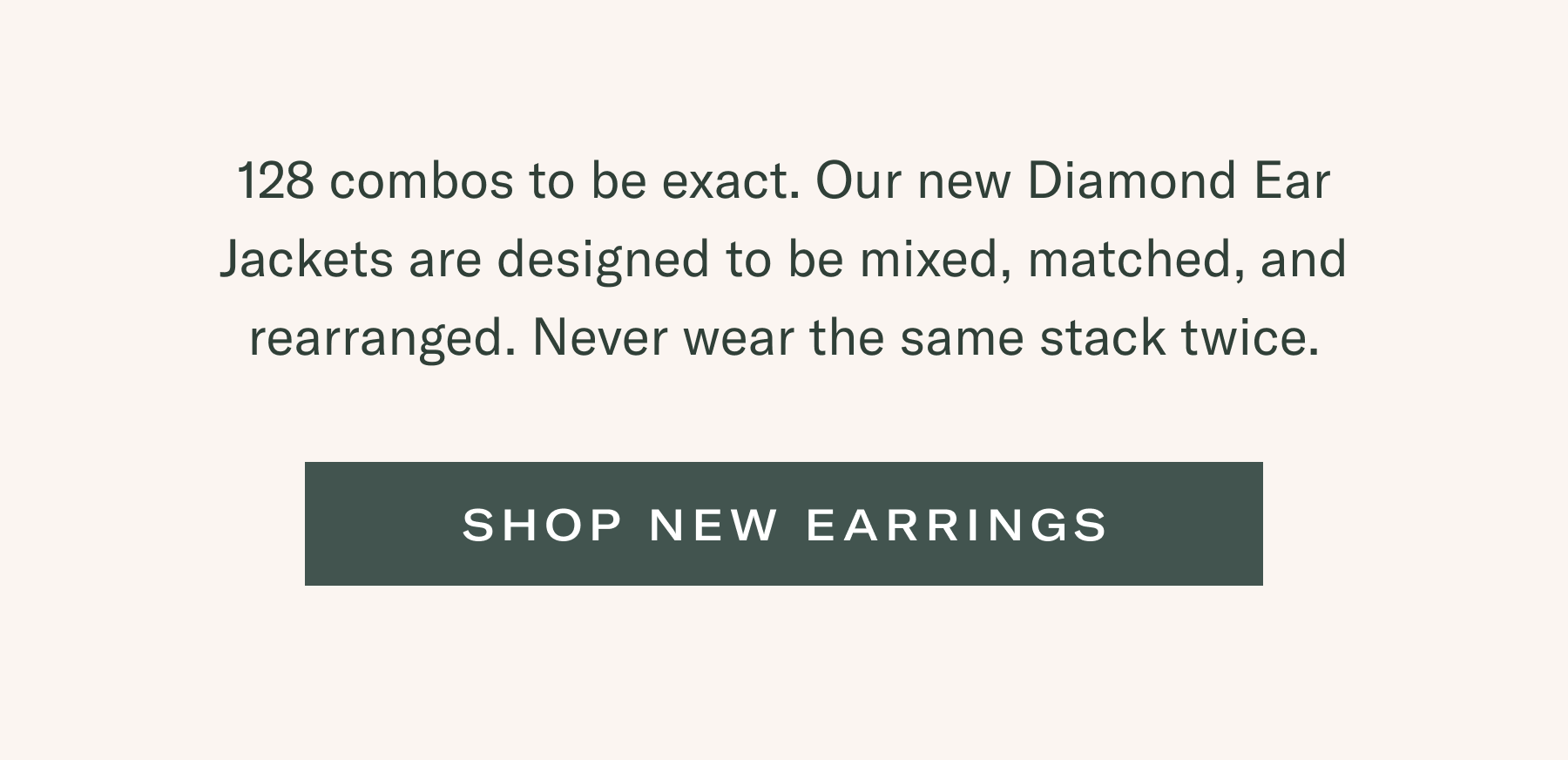 128 combos to be exact. Our new Diamond Ear Jackets are designed to be mixed, matched, and rearranged. Never wear the same stack twice.

SHOP NEW EARRINGS