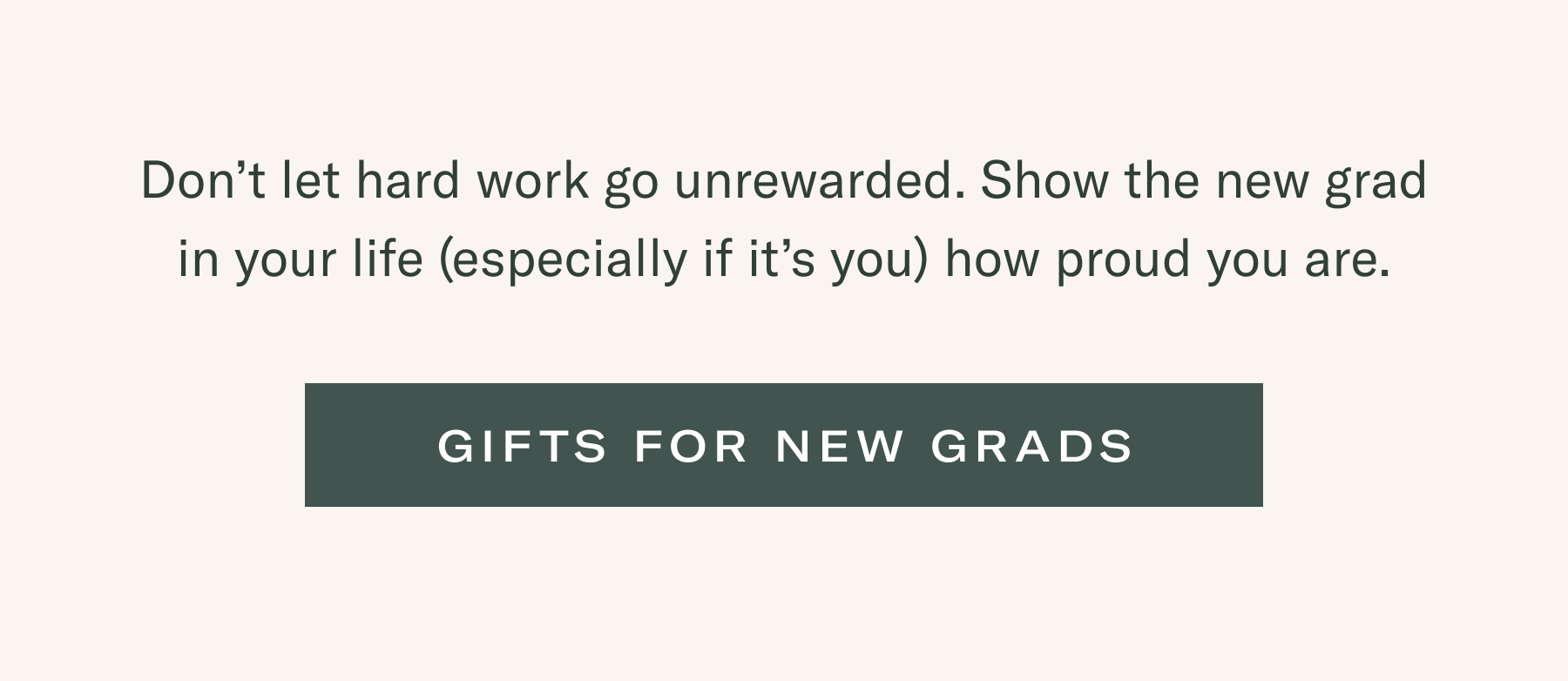 Don't let hard work go unrewarded. Show the new grad in your life (especially if it's you) how proud you are.

GIFTS FOR NEW GRADS