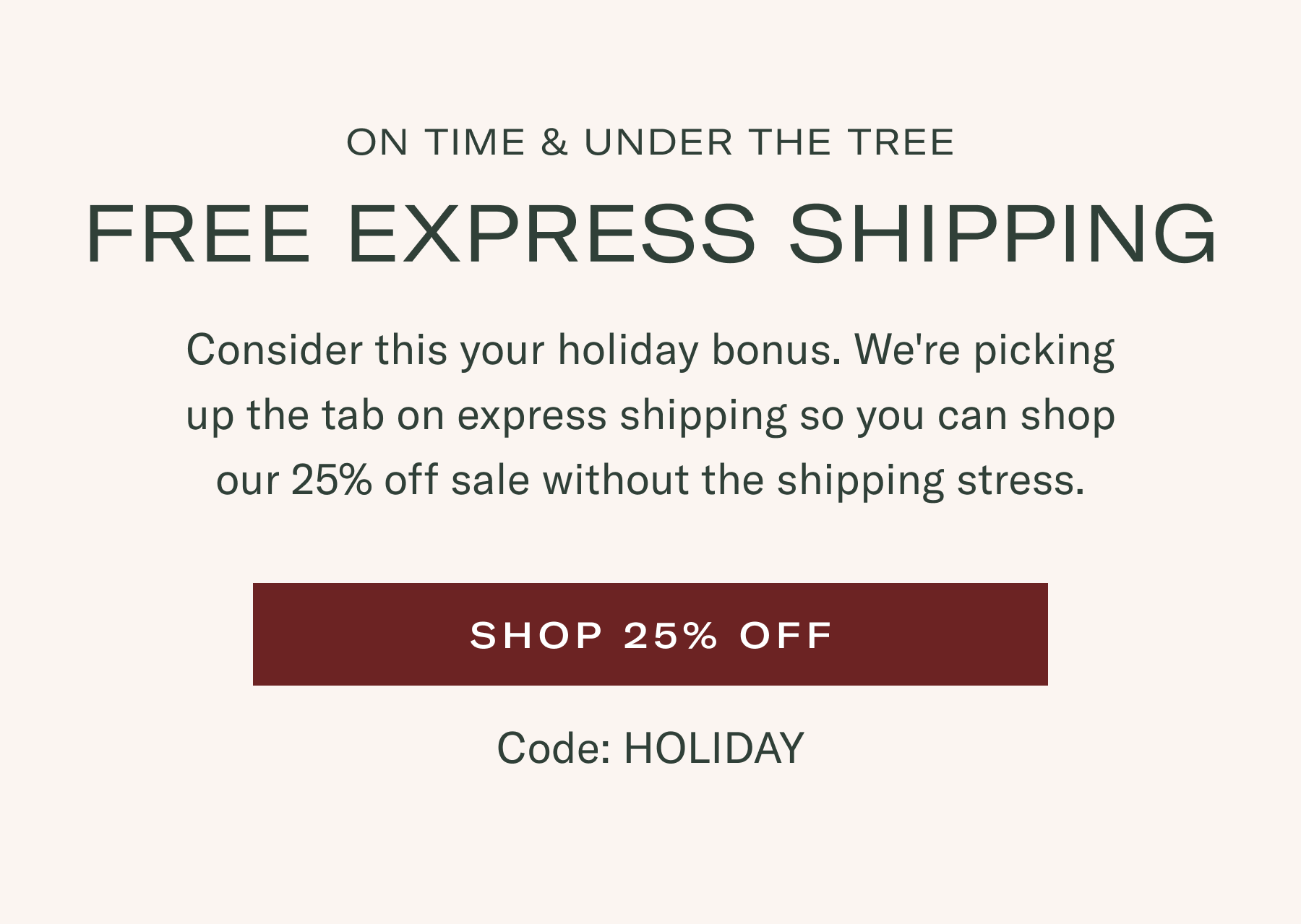 ON TIME & UNDER THE TREE

FREE EXPRESS SHIPPING

Consider this your holiday bonus. We're picking up the tab on express shipping so you can shop our 25% off sale without the shipping stress.

SHOP 25% OFF

Code: HOLIDAY