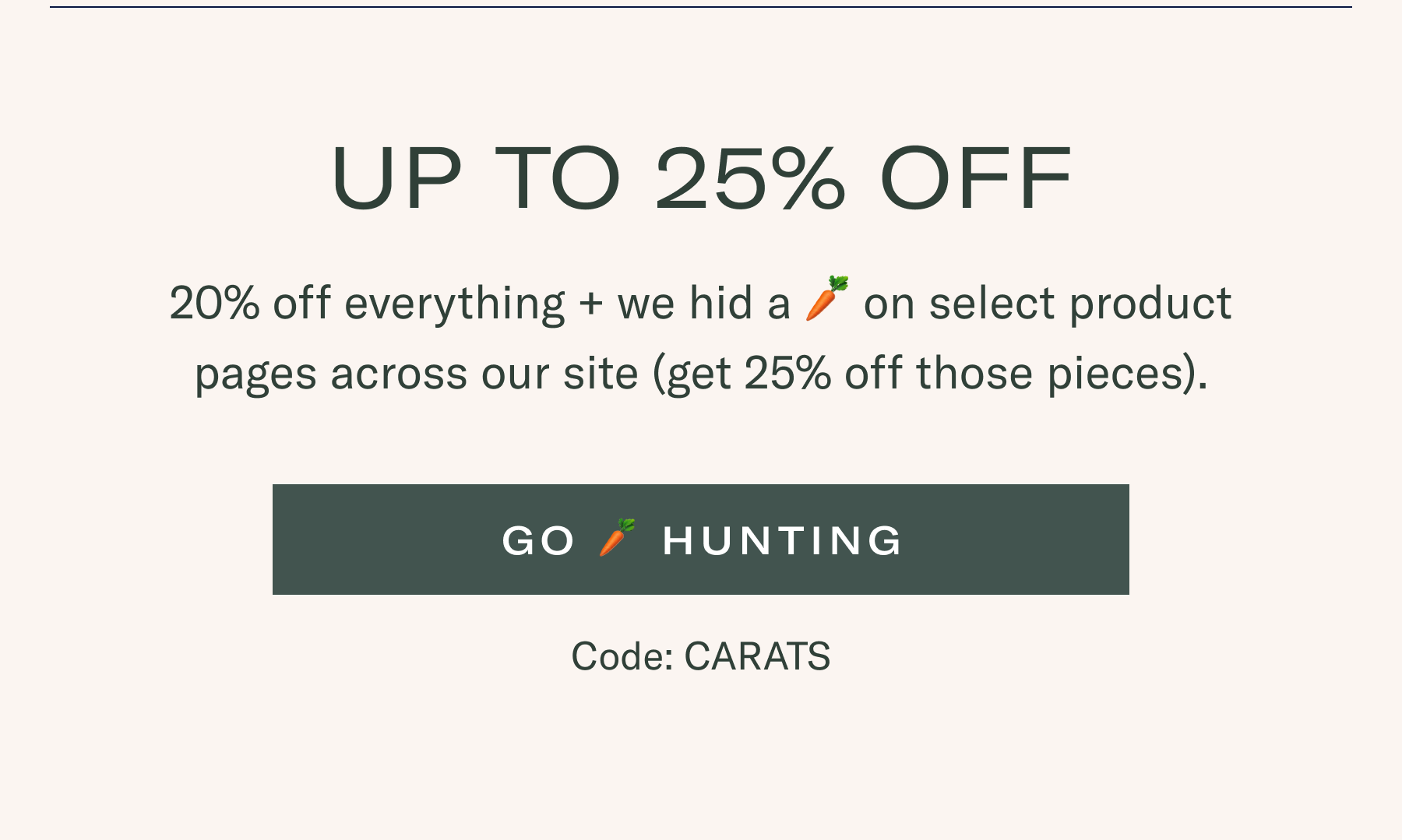 UP TO 25% OFF

20% off everything + we hid a 🥕 on select product pages across our site (get 25% off those pieces).

GO 🥕 HUNTING

Code: CARATS