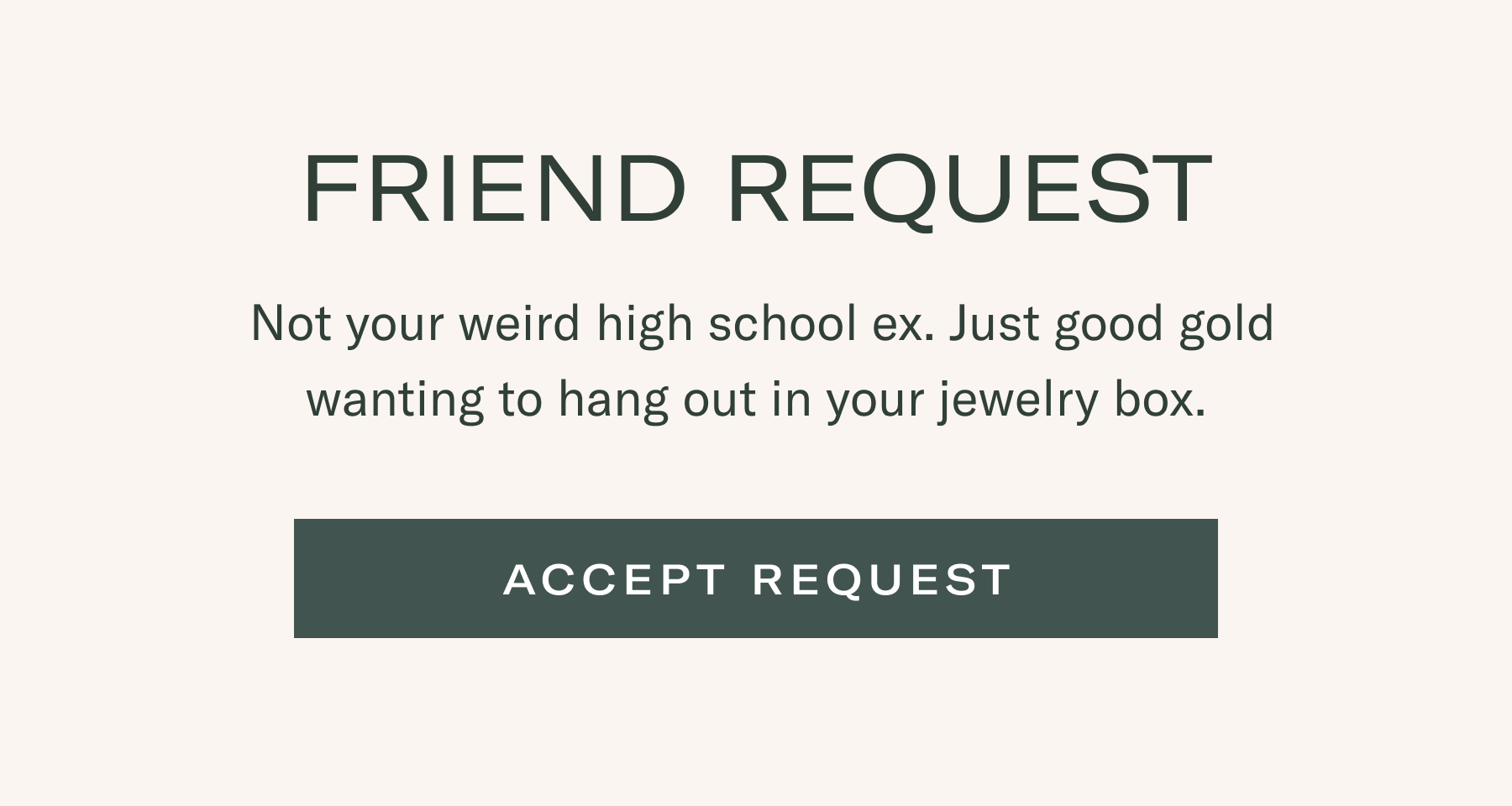 FRIEND REQUEST

Not your weird high school ex. Just good gold wanting to hang out in your jewelry box.

ACCEPT REQUEST