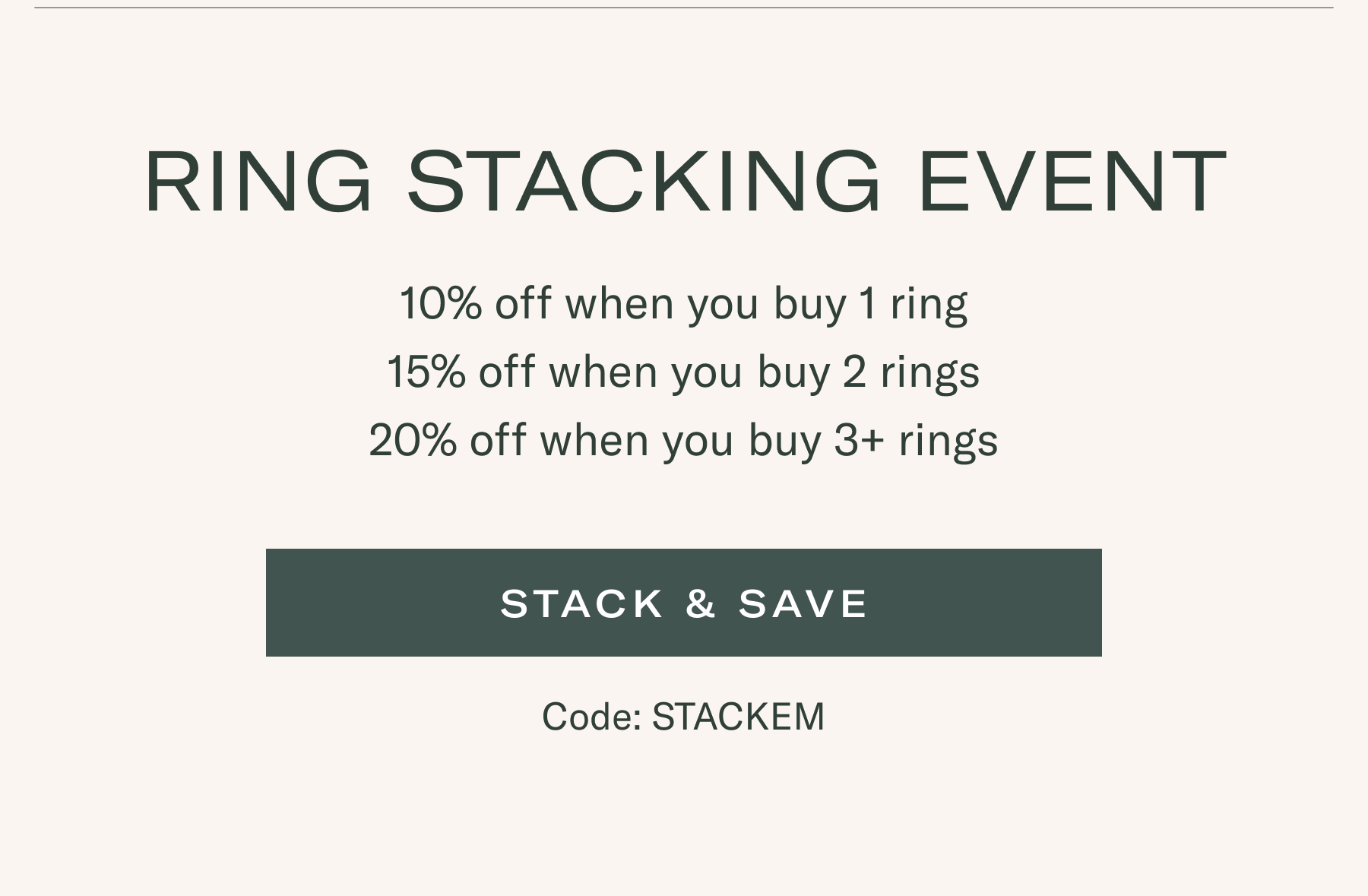 RING STACKING EVENT

10% off when you buy 1 ring
15% off when you buy 2 rings
20% off when you buy 3+ rings

STACK & SAVE

Code: STACKEM