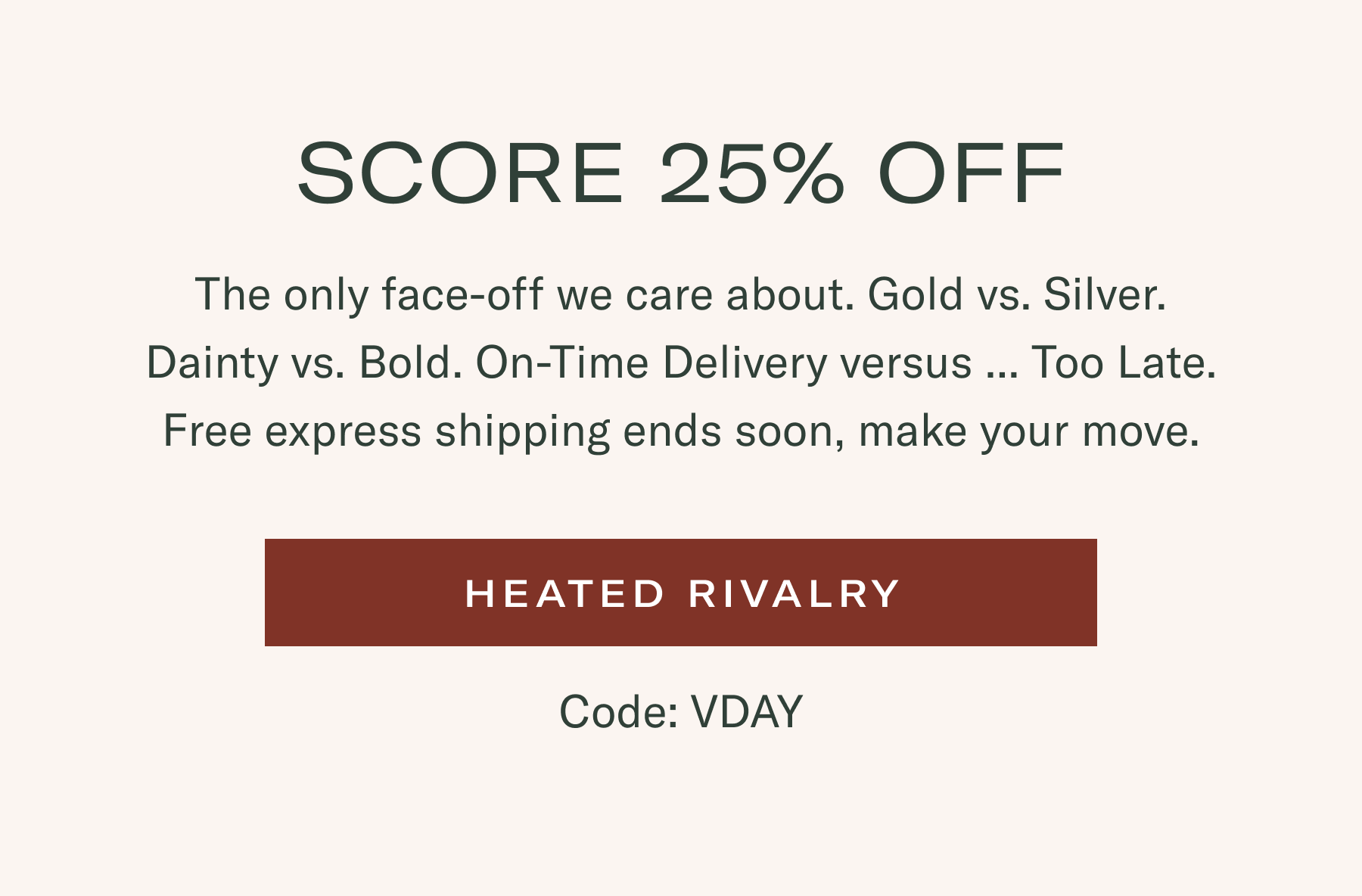 SCORE 25% OFF

The only face-off we care about. Gold vs. Silver. Dainty vs. Bold. On-Time Delivery versus ... Too Late. Free express shipping ends soon, make your move.

HEATED RIVALRY

Code: VDAY