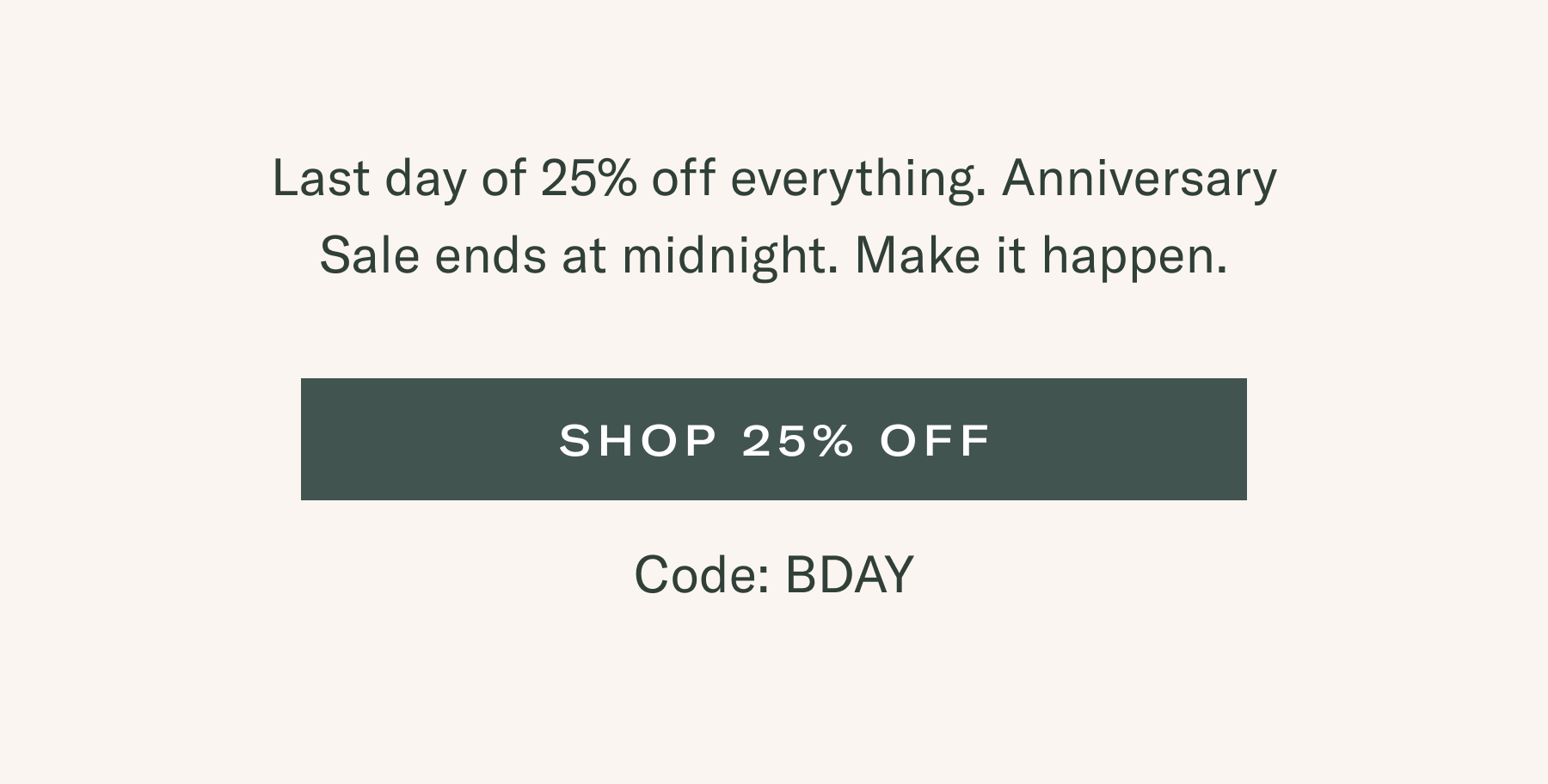 Last day of 25% off everything. Anniversary Sale ends at midnight. Make it happen.

SHOP 25% OFF

Code: BDAY