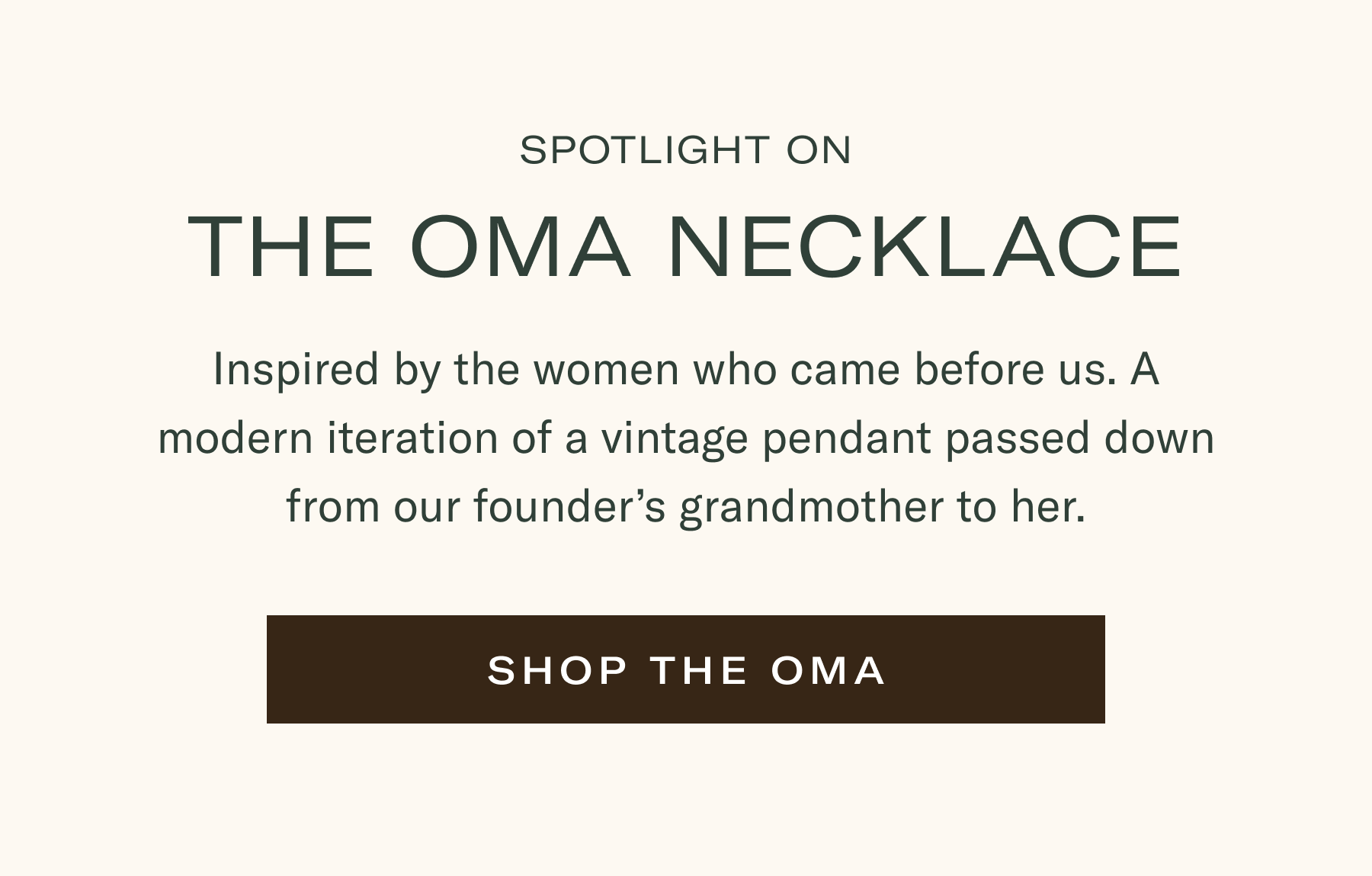 SPOTLIGHT ON

THE OMA NECKLACE

Inspired by the women who came before us. A modern iteration of a vintage pendant passed down from our founder's grandmother to her.

SHOP THE OMA